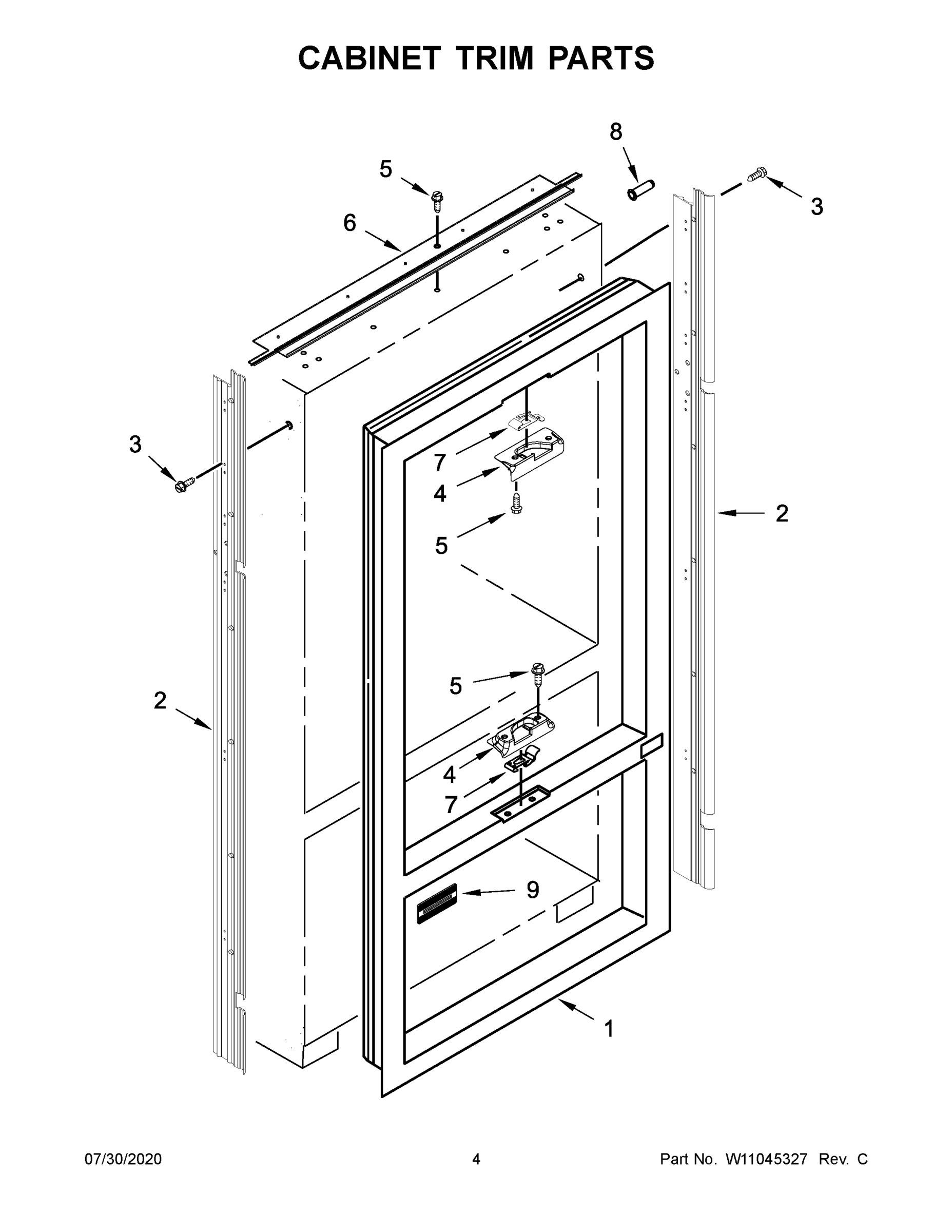 CABINET TRIM PARTS

8

5

3

6

3

7

4

2

5

5

2

4

7

9

1

07/30/2020

4

Part No. W11045327 Rev. C