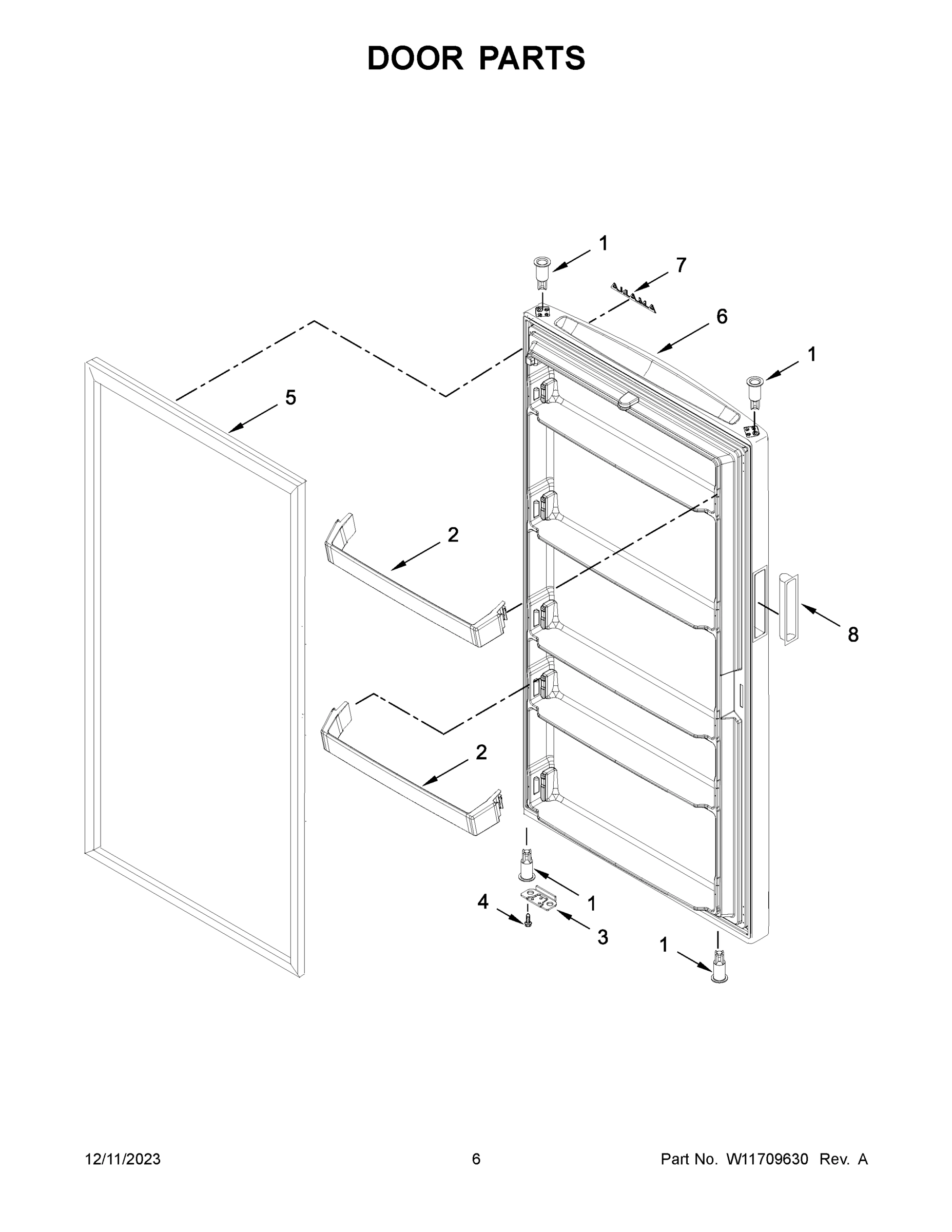 DOOR PARTS

1
7
6
1
5
2
8
2
1
4
3
1

12/11/2023
6
Part No. W11709630 Rev. A