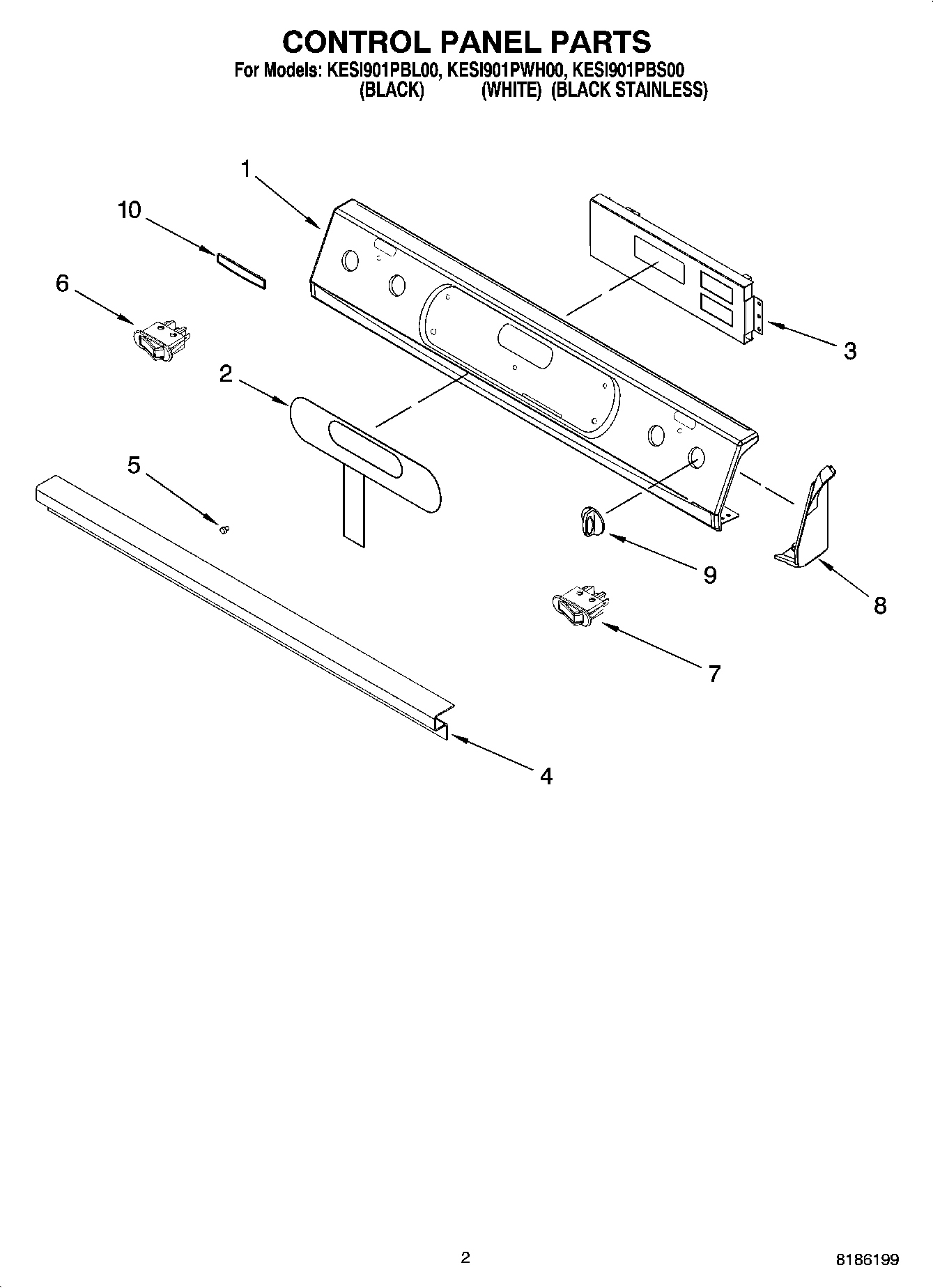 CONTROL PANEL PARTS
For Models: KESI901PBL00, KESI901PWH00, KESI901PBS00
(BLACK) (WHITE) (BLACK STAINLESS)

1
10
6
2
5
3
9
8
7
4

2
8186199