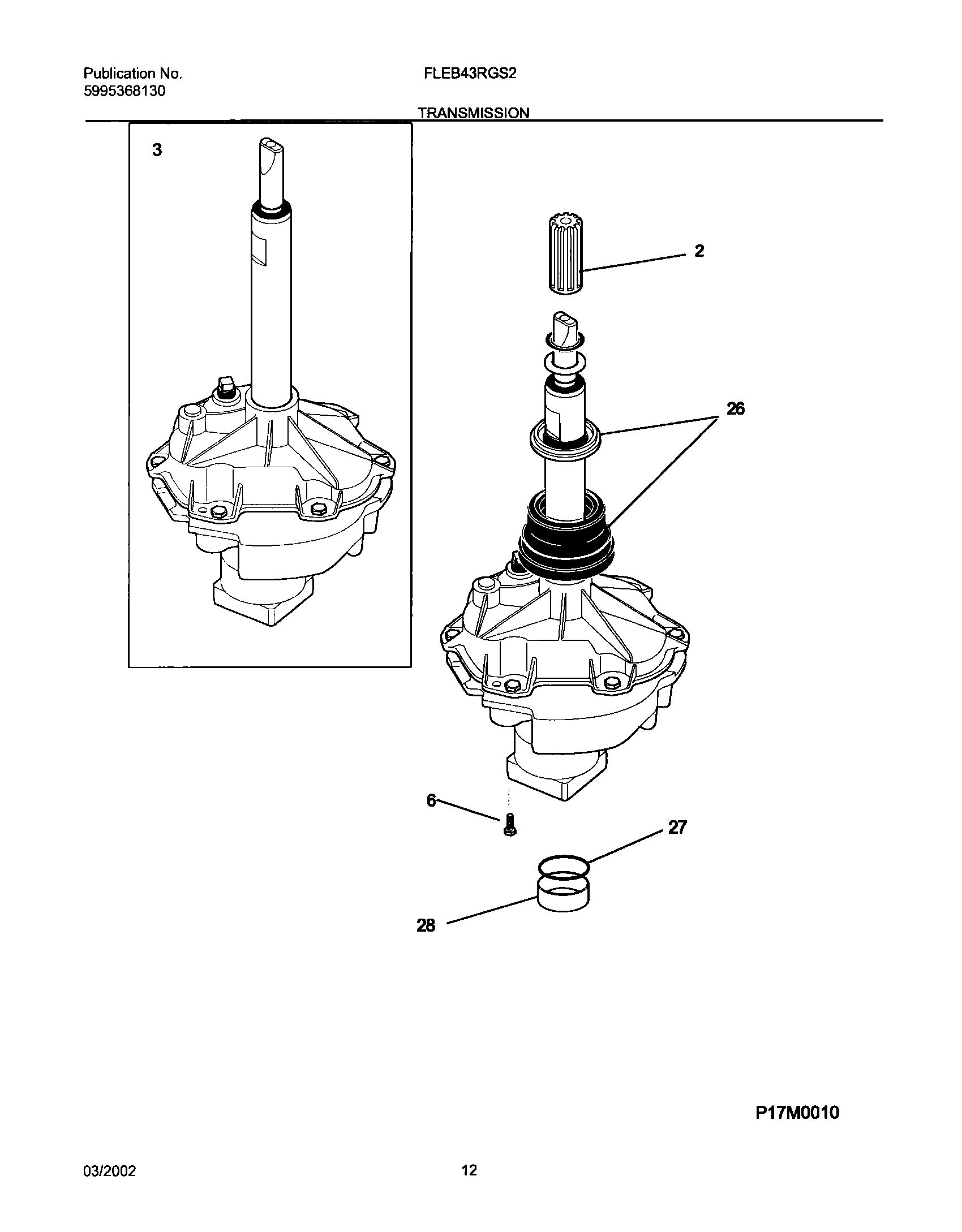 Publication No.
5995368130

FLEB43RGS2

TRANSMISSION

3

2

26

6

27

28

P17M0010

03/2002

12