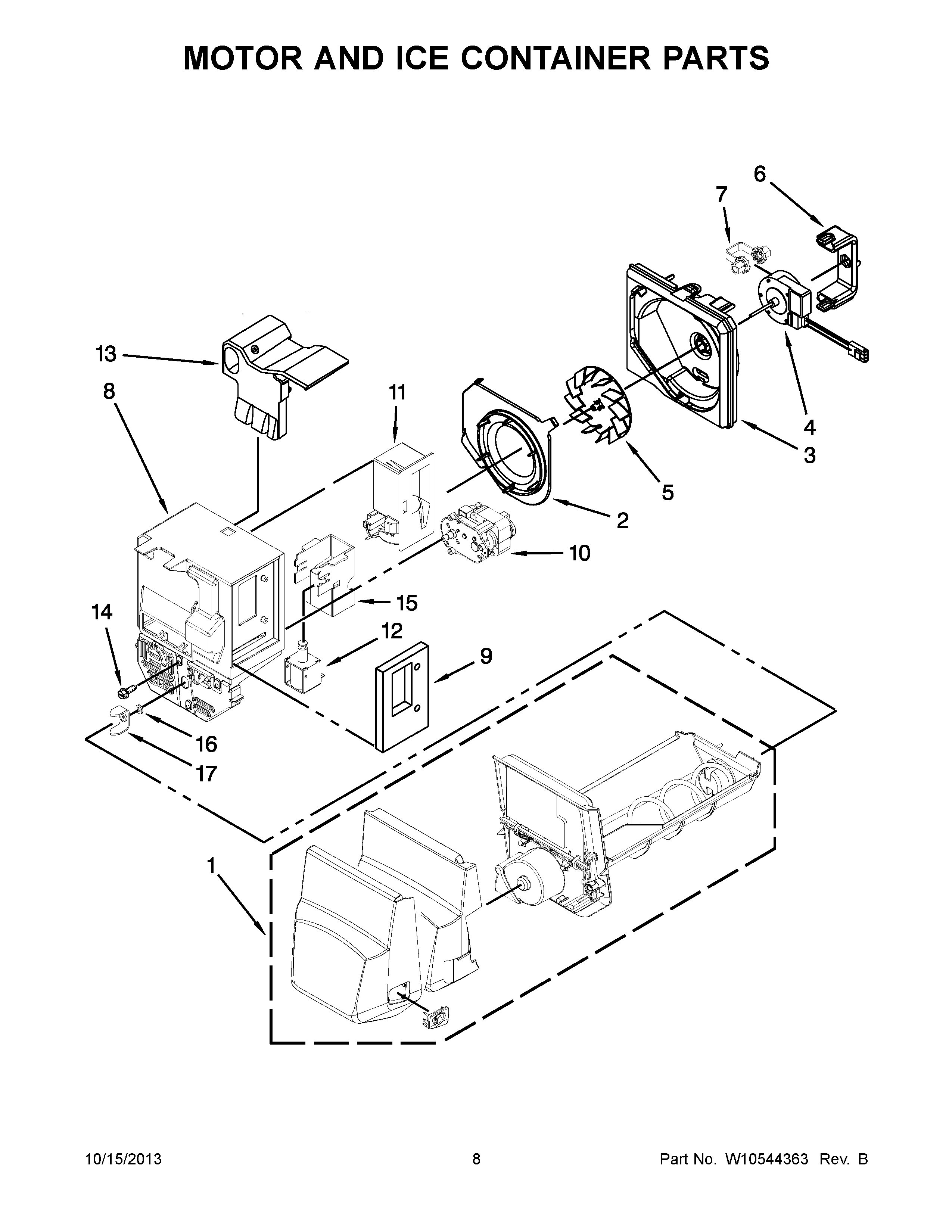 MOTOR AND ICE CONTAINER PARTS

6
7
13
8
11
4
3
5
2
10
15
14
12
9
16
17
1

10/15/2013 8 Part No. W10544363 Rev. B