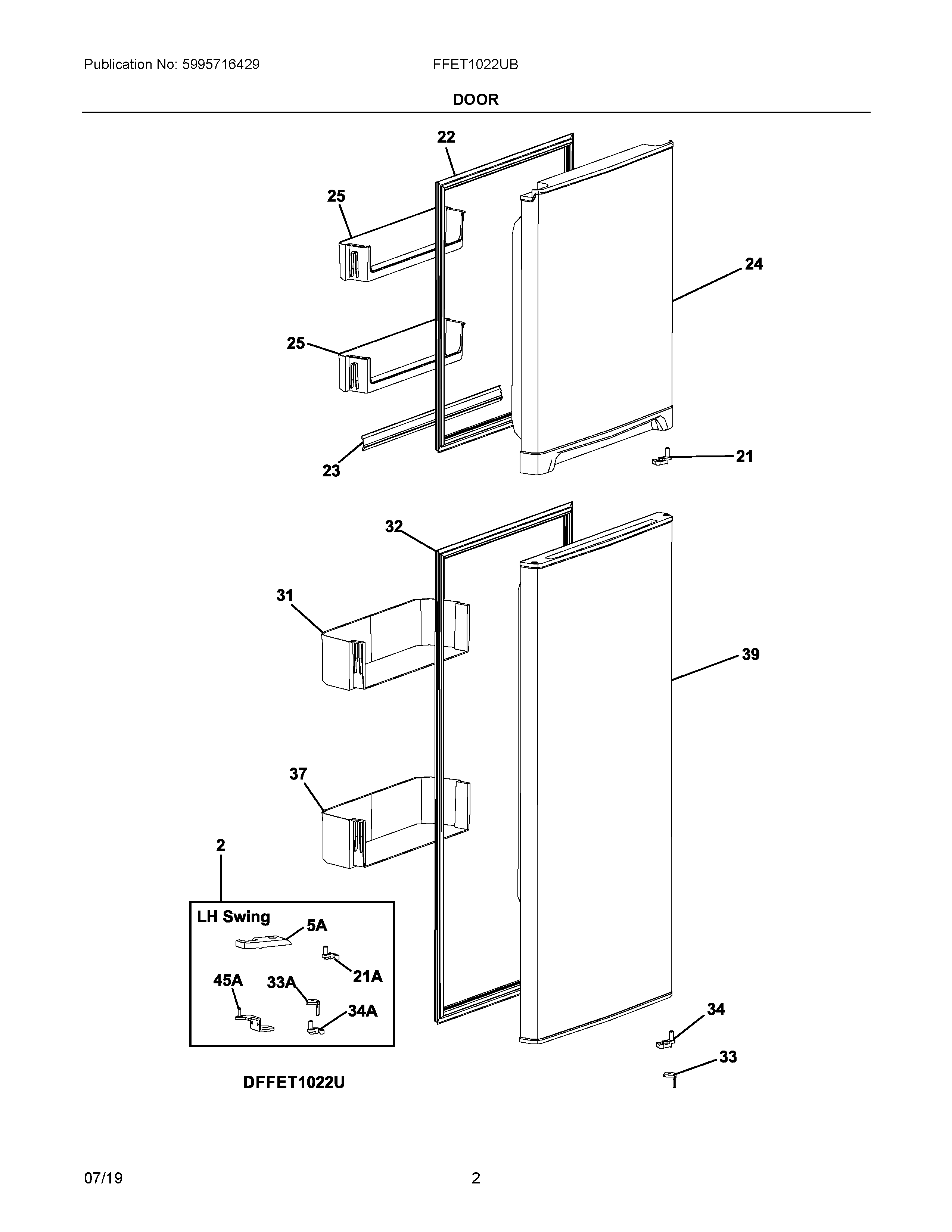 Publication No: 5995716429

FFET1022UB

DOOR

22

25

24

25

23

21

32

31

39

37

2

LH Swing

5A

21A

45A

33A

34A

34

33

DFFET1022U

07/19

2