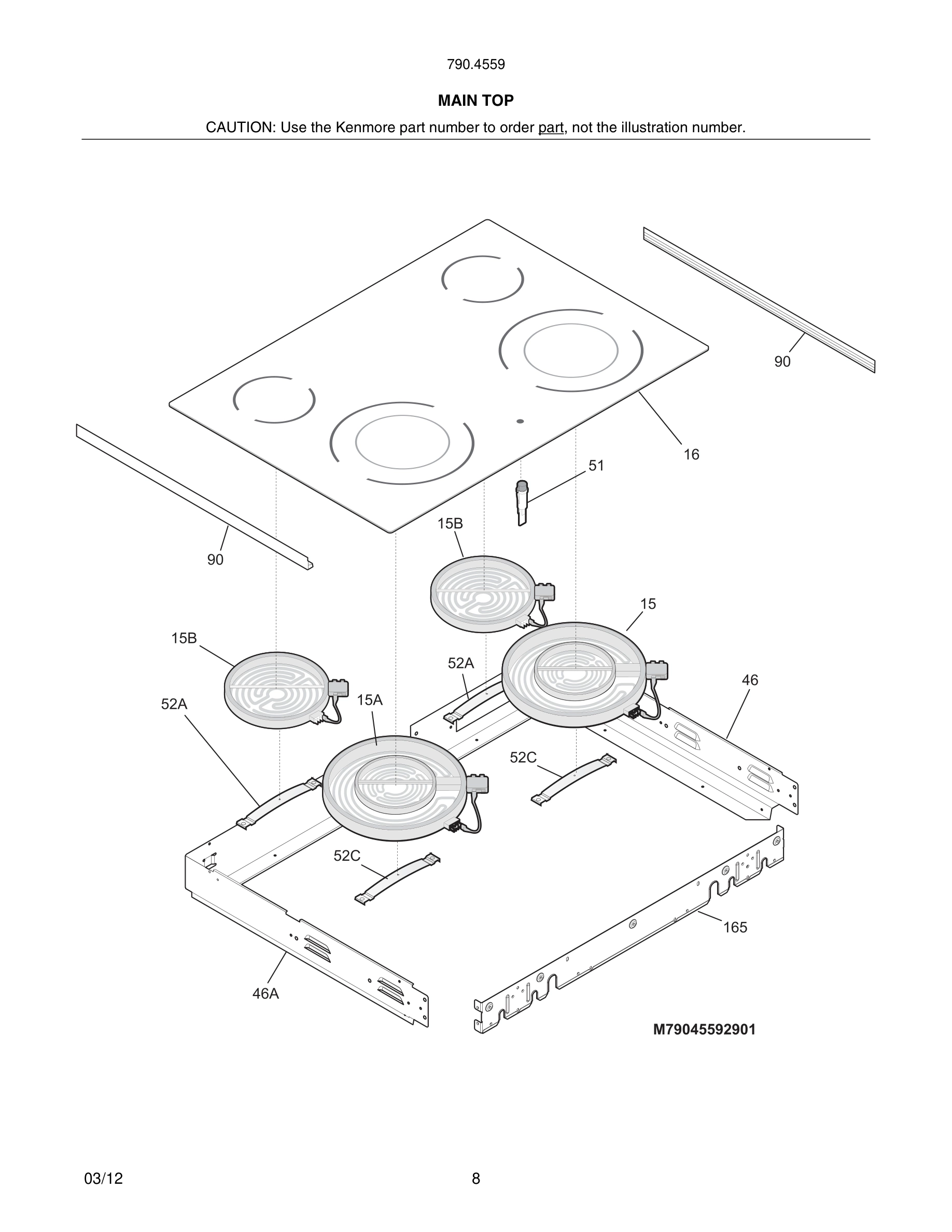 790.4559

MAIN TOP

CAUTION: Use the Kenmore part number to order part, not the illustration number.

90

16

51

15B

90

15

15B

52A

46

52A

15A

52C

52C

165

46A

M79045592901

03/12

8