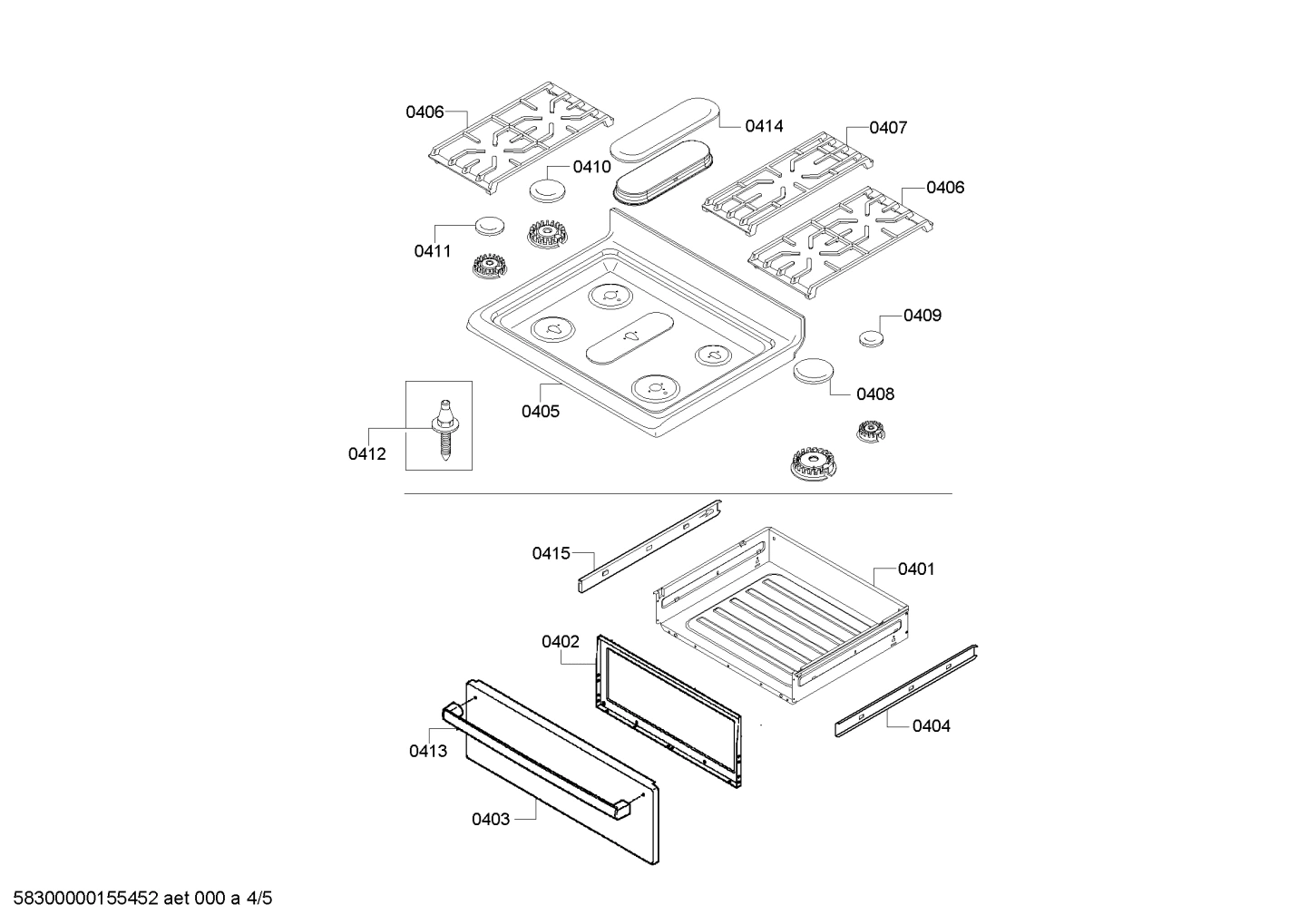 0406
0414
0407
0410
0406
0411
0409
0408
0405
0412
0415
0401
0402
0404
0413
0403
58300000155452 aet 000 a 4/5