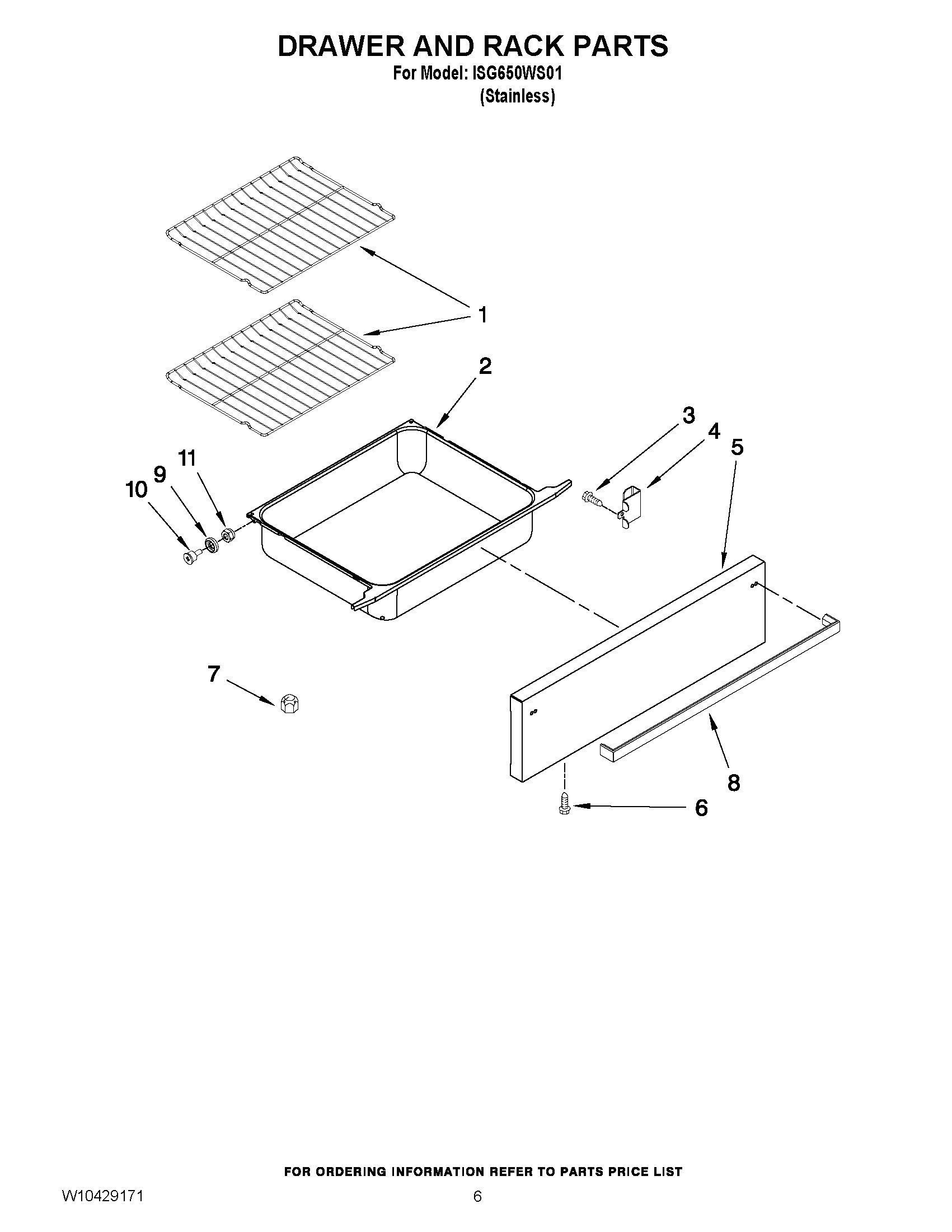 DRAWER AND RACK PARTS
For Model: ISG650WS01
(Stainless)

1
2
3
4
5
11
9
10
7
8
6

FOR ORDERING INFORMATION REFER TO PARTS PRICE LIST

W10429171

6