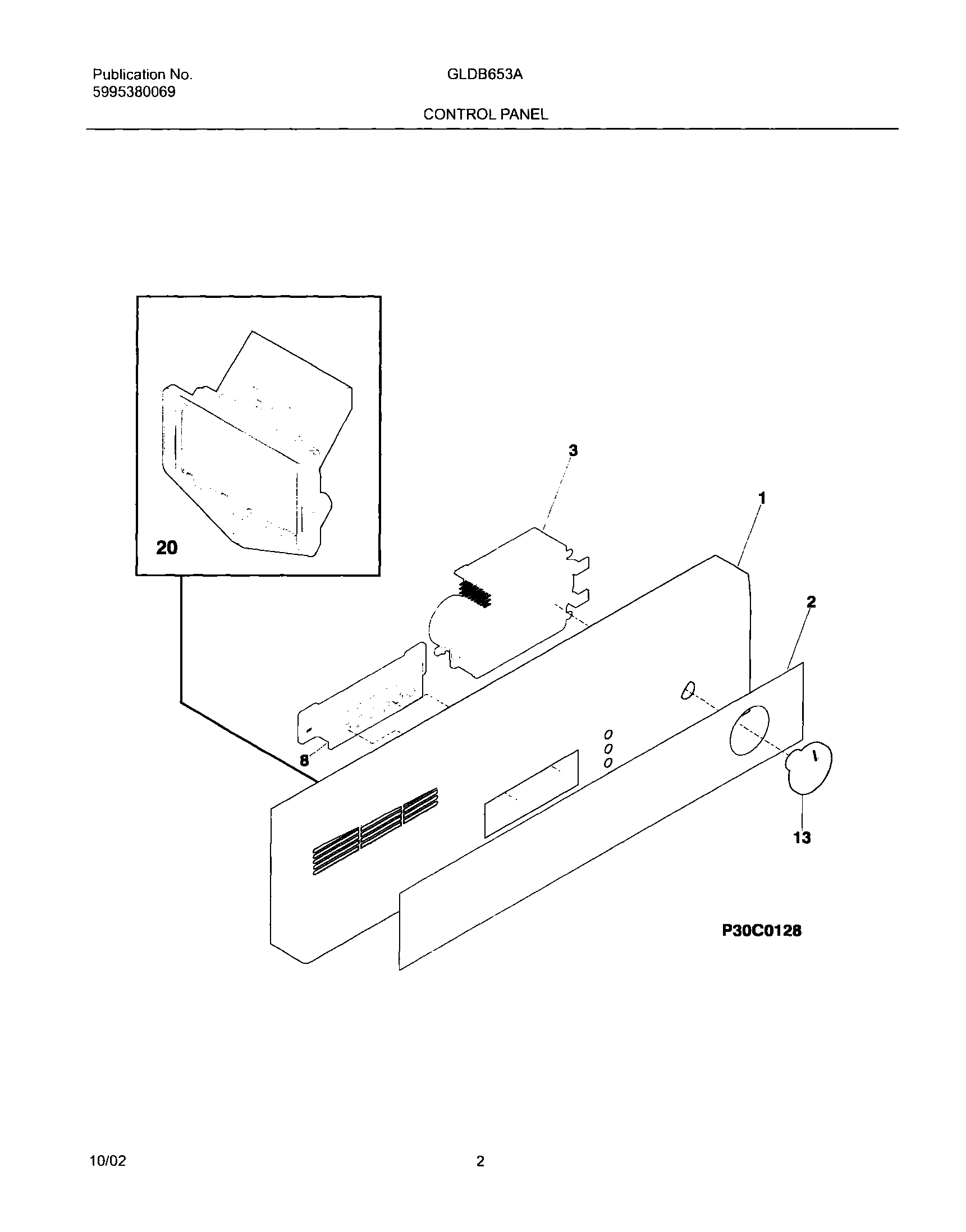 Publication No.
5995380069

GLDB653A

CONTROL PANEL

20

3

1

2

8

13

P30C0128

10/02

2