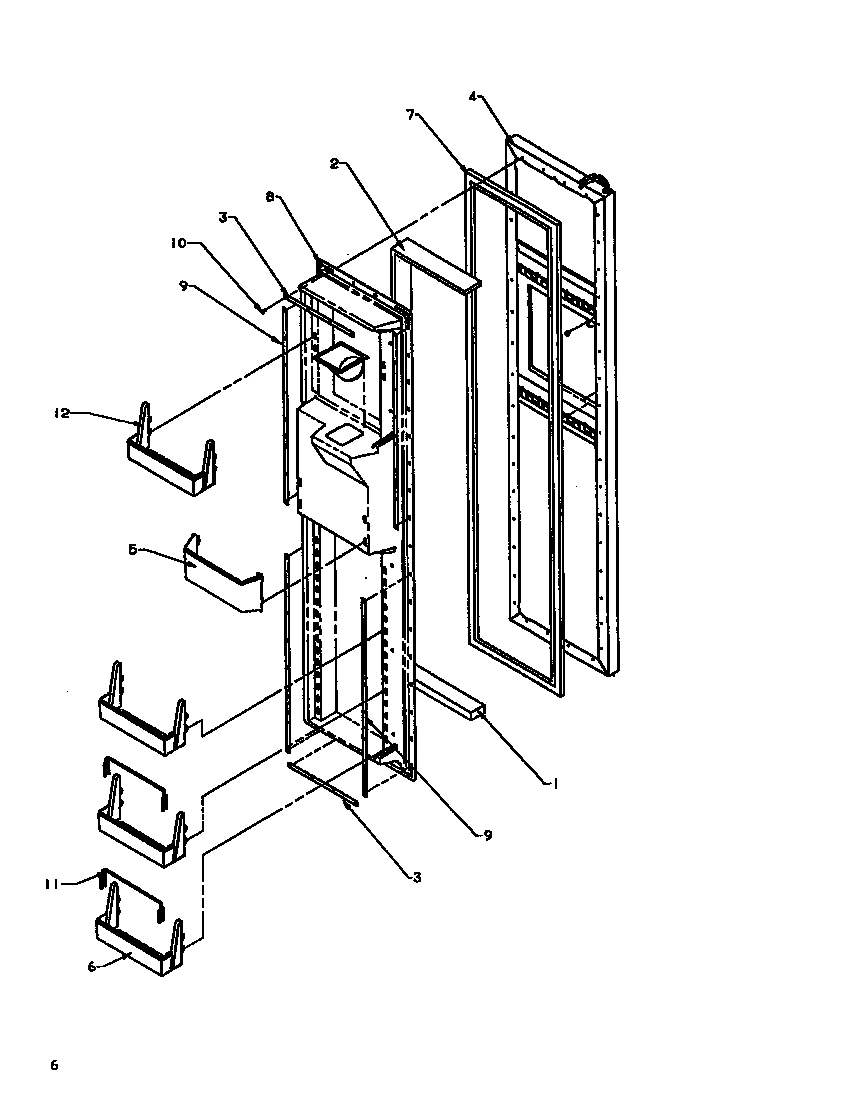 4
7
2
8
3
10
9
12
5
1
9
3
11
6
6