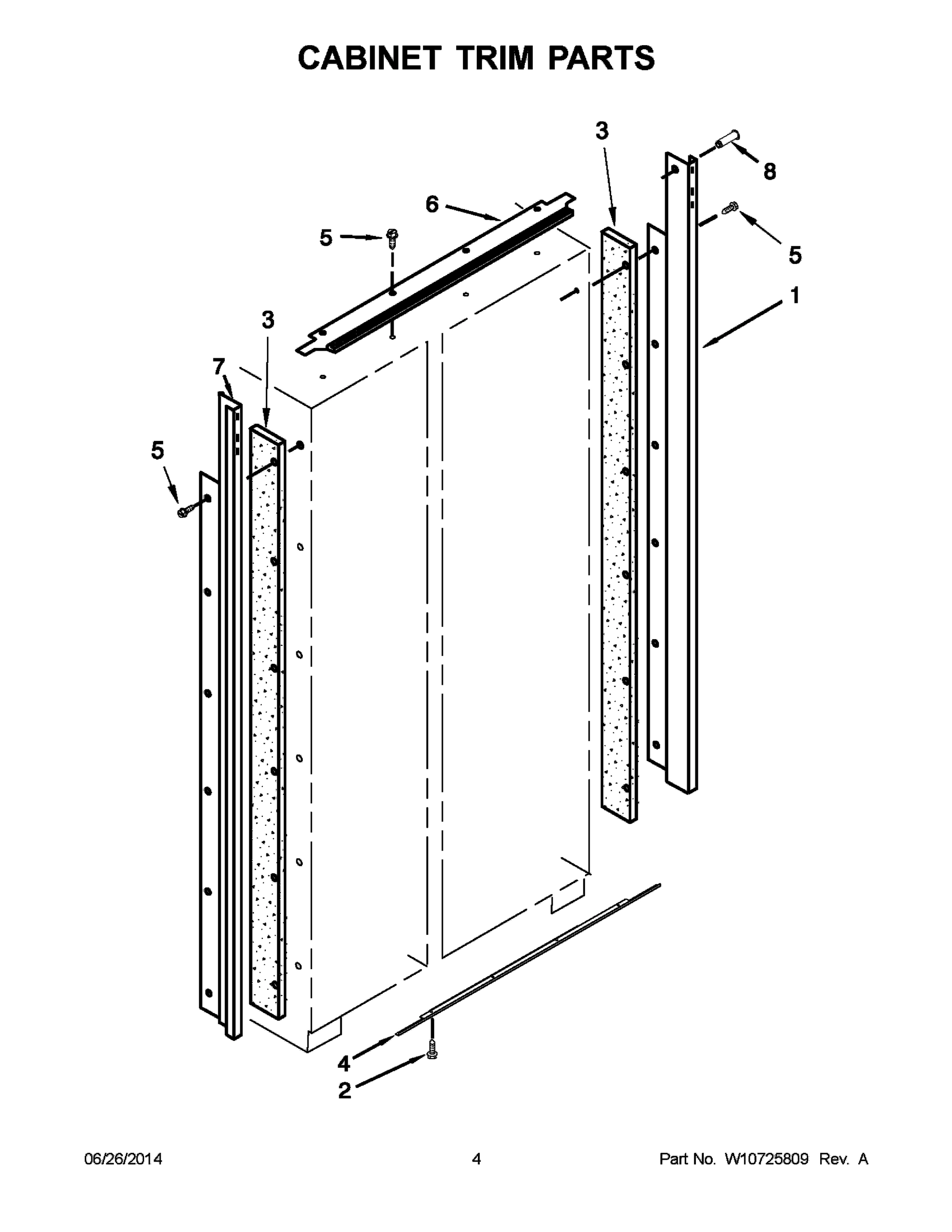 CABINET TRIM PARTS

3
8
6
5
5
1
3
7
5
4
2

06/26/2014
4
Part No. W10725809 Rev. A