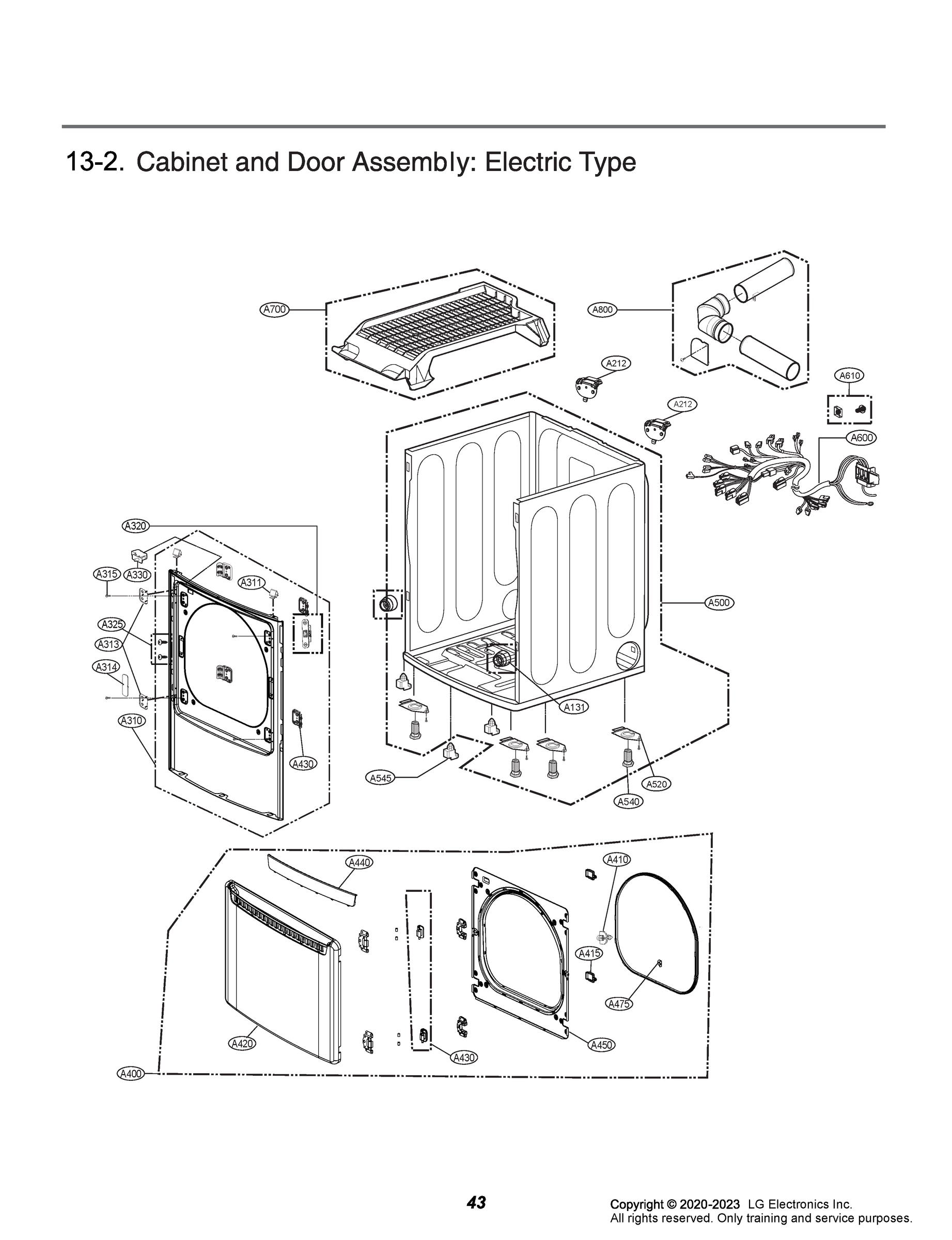 13-2. Cabinet and Door Assembly: Electric Type

A700

A800

A212

A212

A610

A600

A320

A315 A330

A311

A325

A313

A314

A310

A430

A500

A131

A545

A520

A540

A440

A410

A415

A475

A420

A430

A450

A400

43

Copyright © 2020-2023 LG Electronics Inc.
All rights reserved. Only training and service purposes.