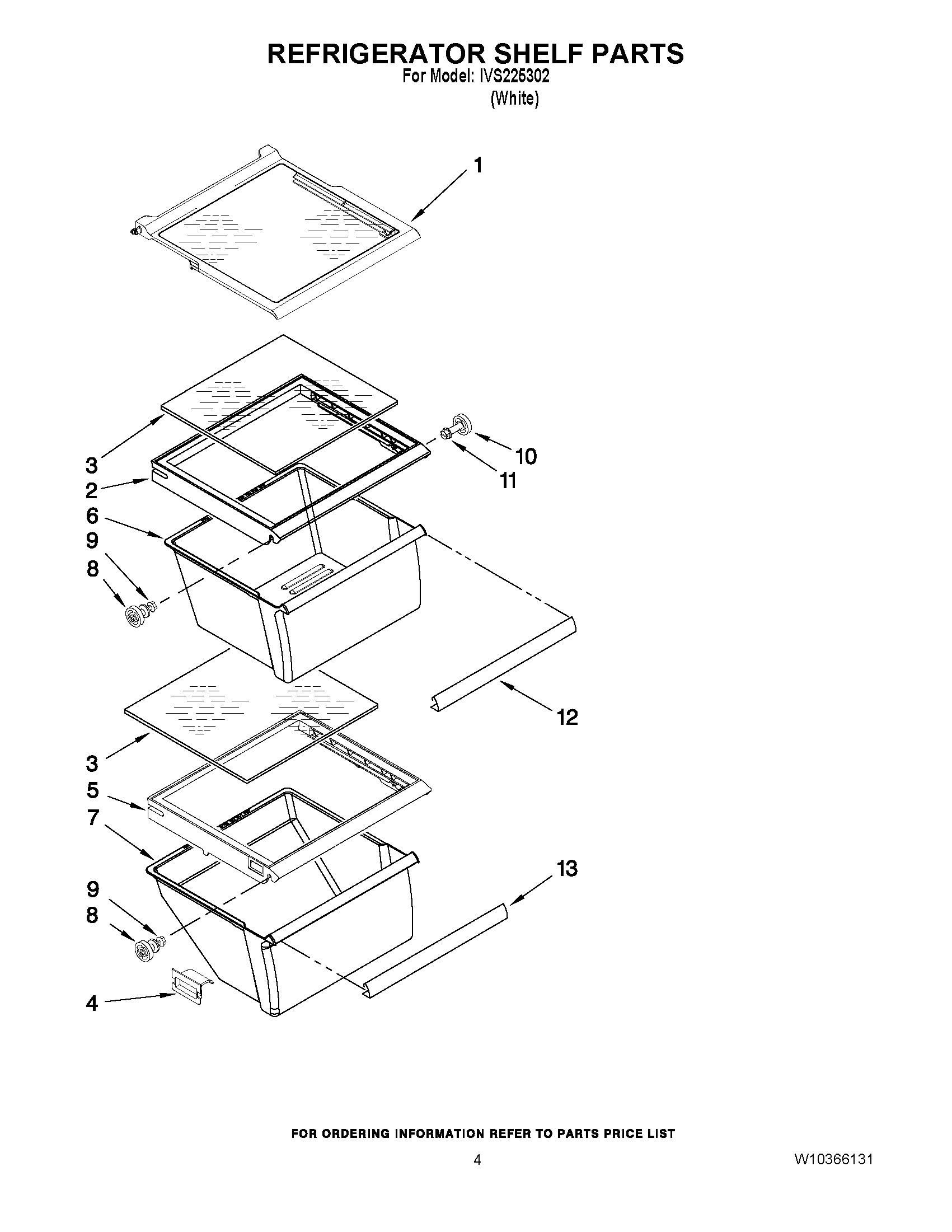 REFRIGERATOR SHELF PARTS
For Model: IVS225302
(White)

1
3
2
6
9
8
10
11
12
3
5
7
9
8
4
13

FOR ORDERING INFORMATION REFER TO PARTS PRICE LIST

4

W10366131