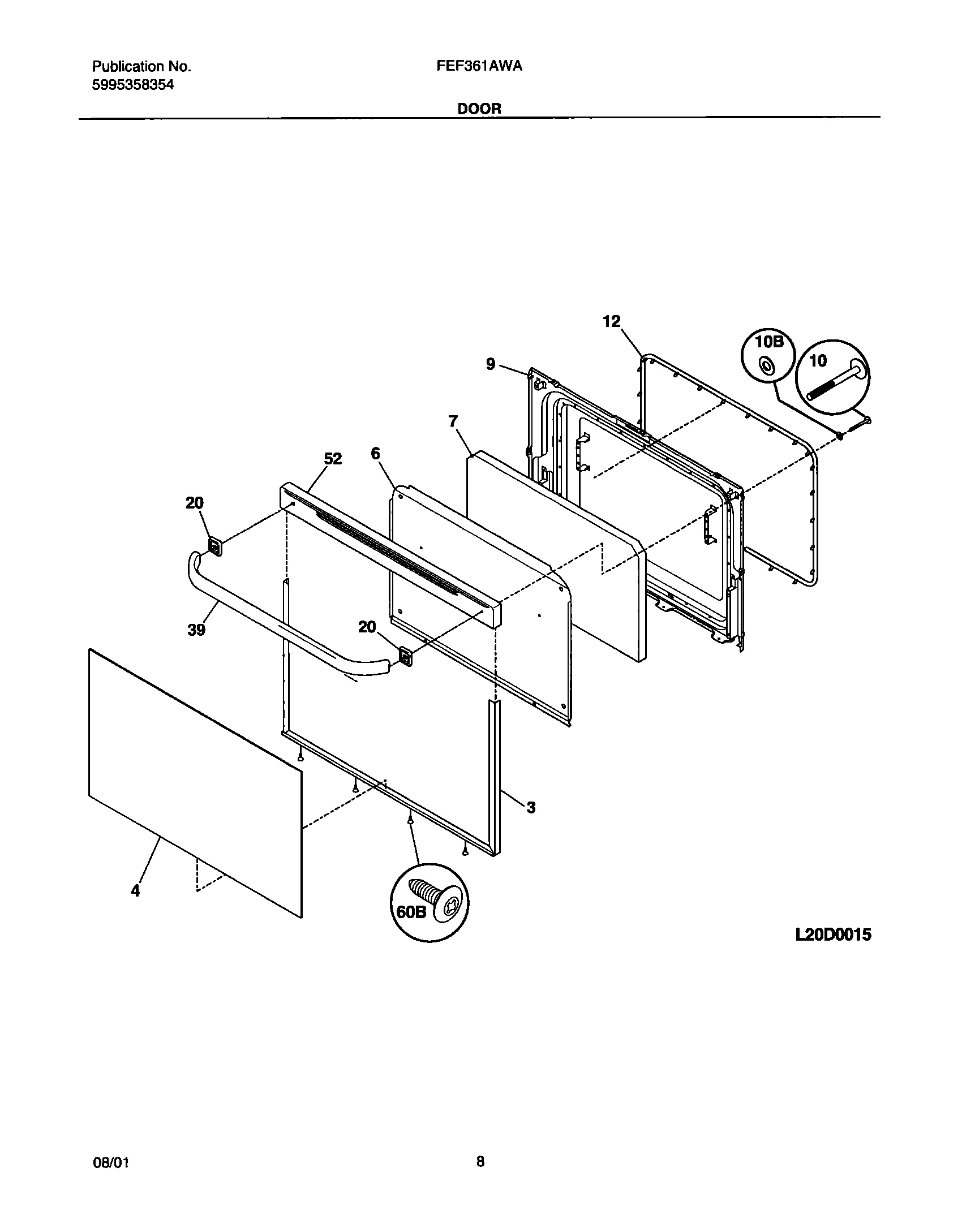 Publication No.
5995358354

FEF361AWA

DOOR

12
10B
10
9
7
52
6
20
39
20
3
4
60B

L20D0015

08/01

8