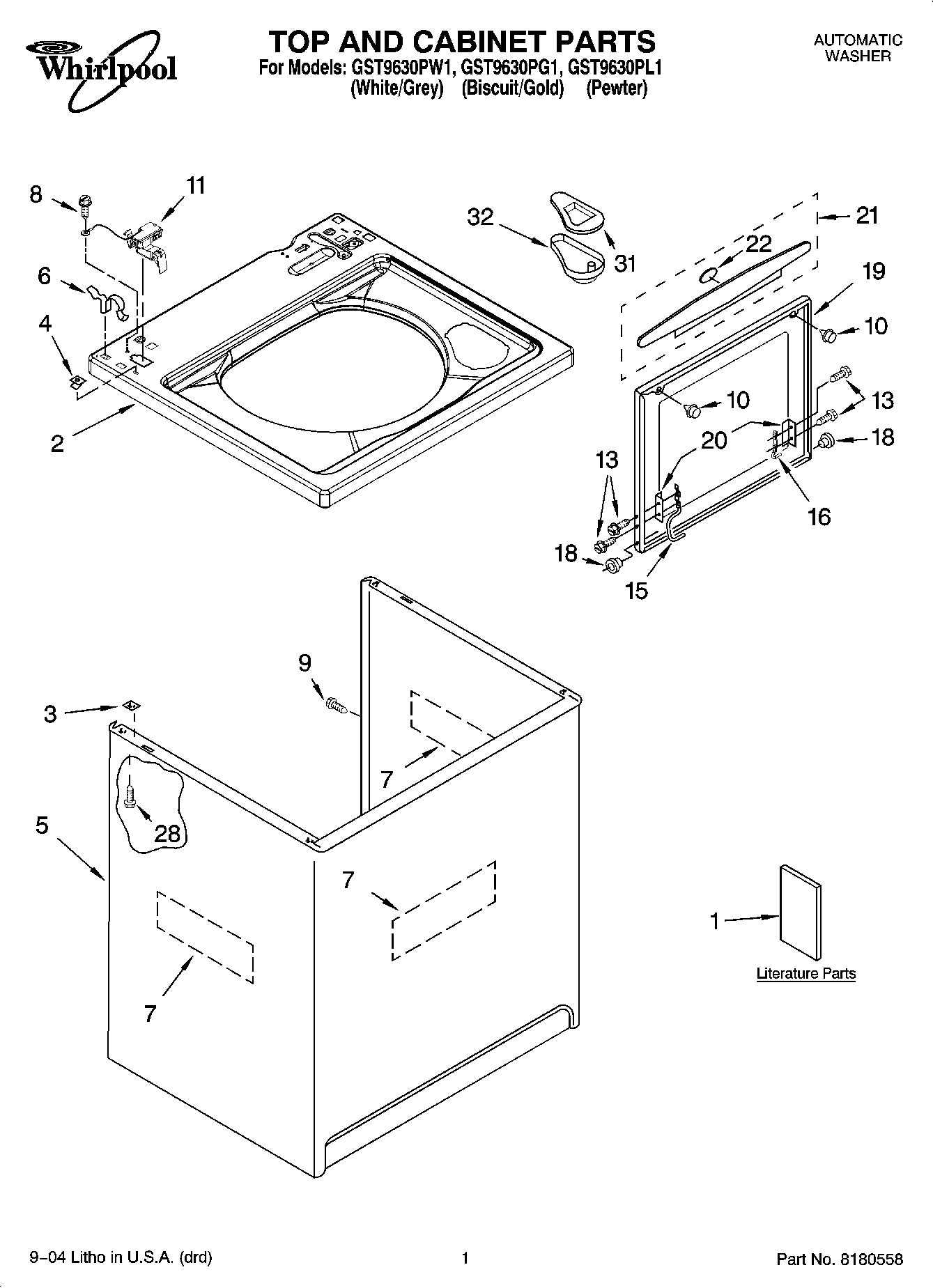 Whirlpool

TOP AND CABINET PARTS
For Models: GST9630PW1, GST9630PG1, GST9630PL1
(White/Grey) (Biscuit/Gold) (Pewter)

AUTOMATIC
WASHER

8
11
6
4
2
32
31
21
22
19
10
10
13
20
18
13
16
18
15
9
3
7
28
5
7
7
1

Literature Parts

9–04 Litho in U.S.A. (drd)

1

Part No. 8180558