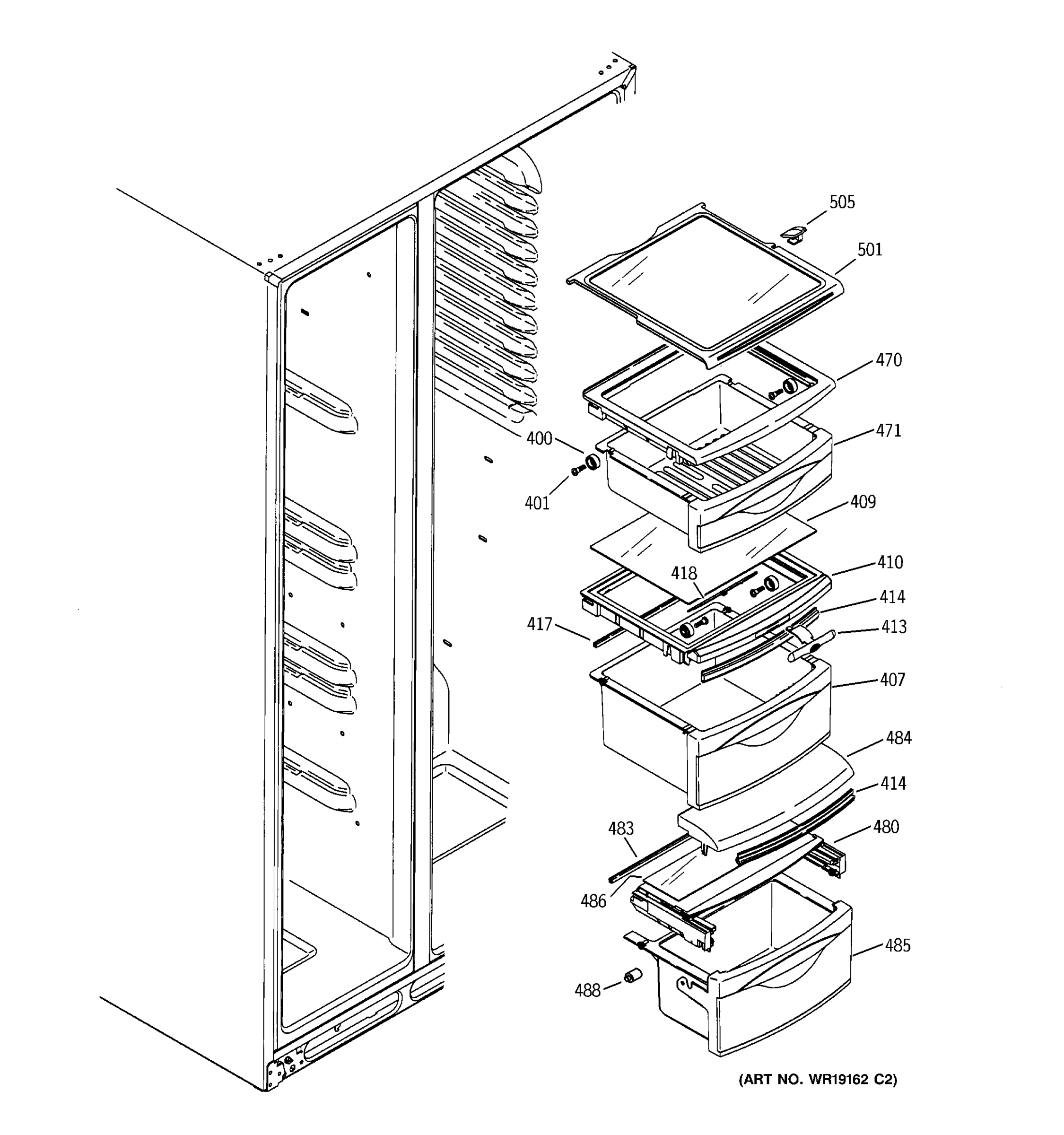 505
501
470
471
400
401
409
410
418
414
417
413
407
484
414
483
480
486
485
488
(ART NO. WR19162 C2)