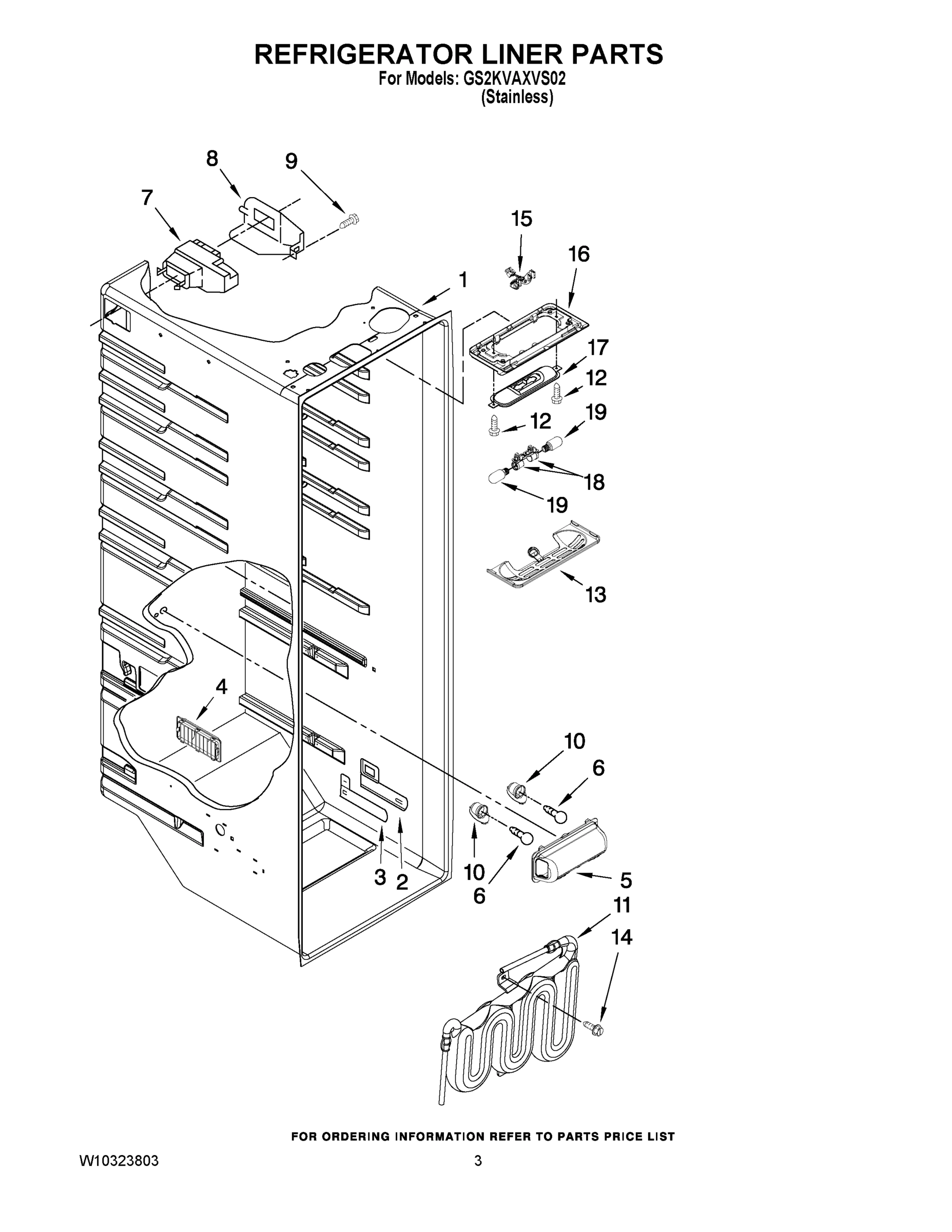 REFRIGERATOR LINER PARTS

For Models: GS2KVAXVS02
(Stainless)

8
9
7
15
16
1
17
12
12
19
18
19
13
4
10
6
10
6
3
2
5
11
14

FOR ORDERING INFORMATION REFER TO PARTS PRICE LIST

W10323803

3