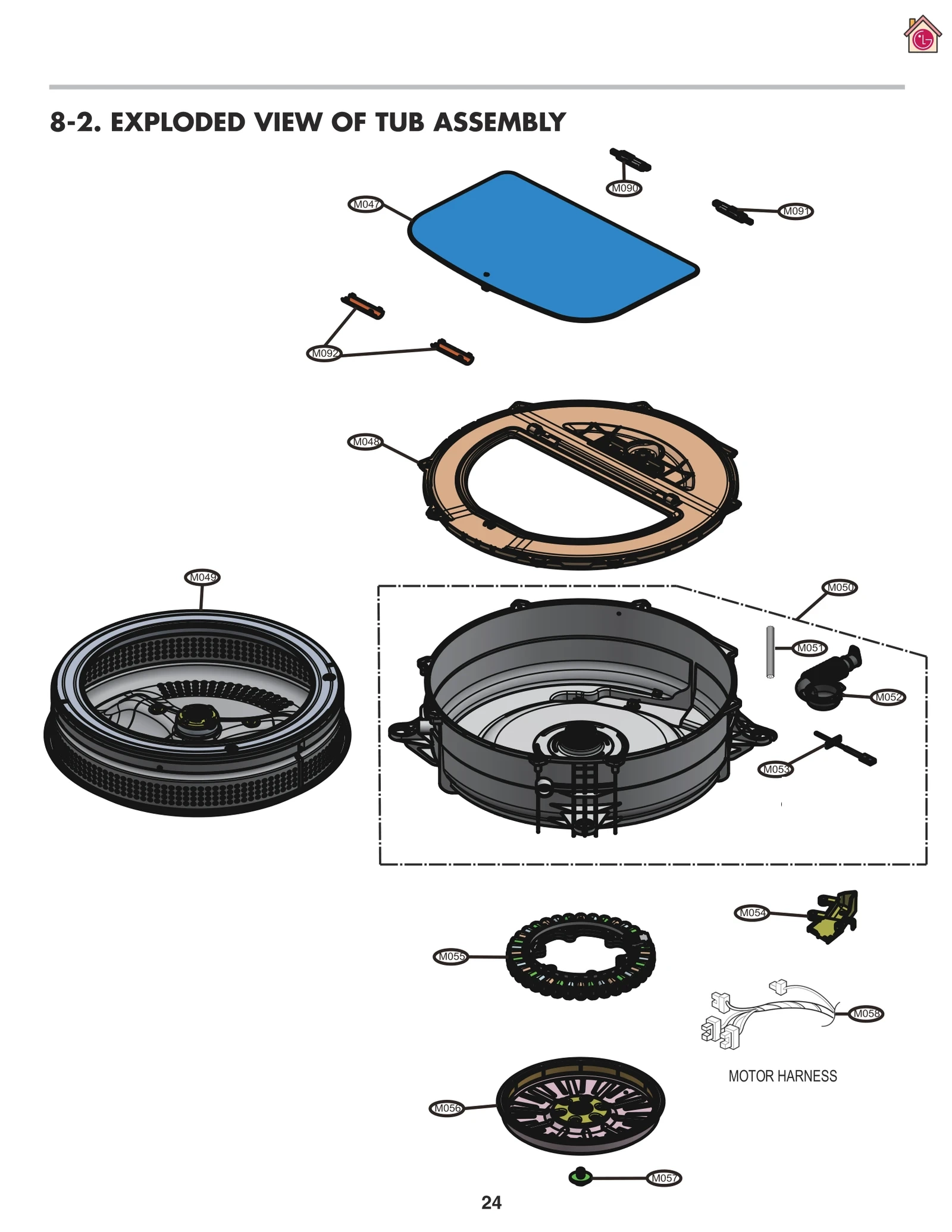 8-2. EXPLODED VIEW OF TUB ASSEMBLY

M090

M047

M091

M092

M048

M049

M050

M051

M052

M053

M054

M055

M058

MOTOR HARNESS

M056

M057

24