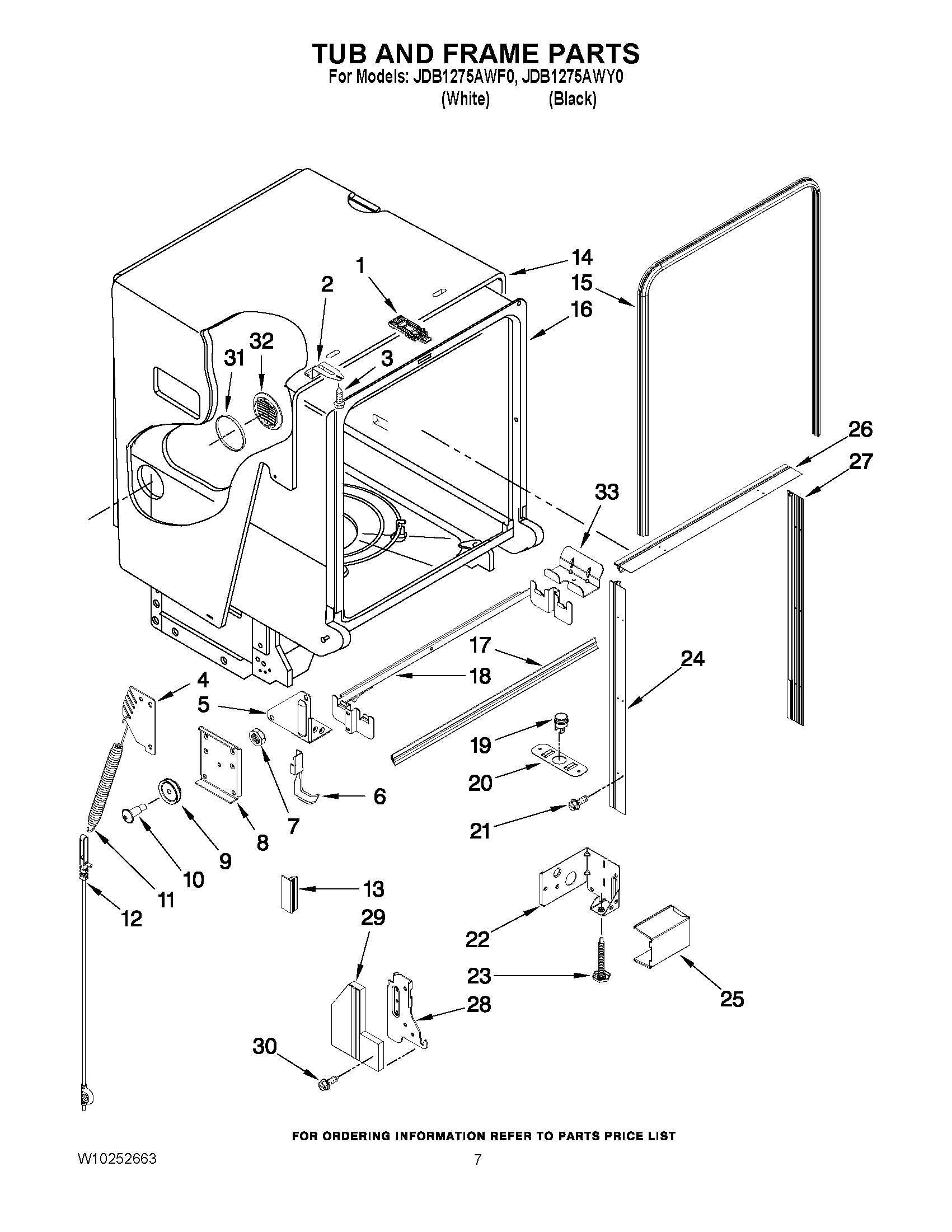 TUB AND FRAME PARTS
For Models: JDB1275AWF0, JDB1275AWY0
(White) (Black)

1
2
3
14
15
16
31
32
26
27
33
17
18
24
4
5
19
20
6
7
8
9
10
11
12
21
13
29
22
23
25
28
30

FOR ORDERING INFORMATION REFER TO PARTS PRICE LIST

W10252663

7