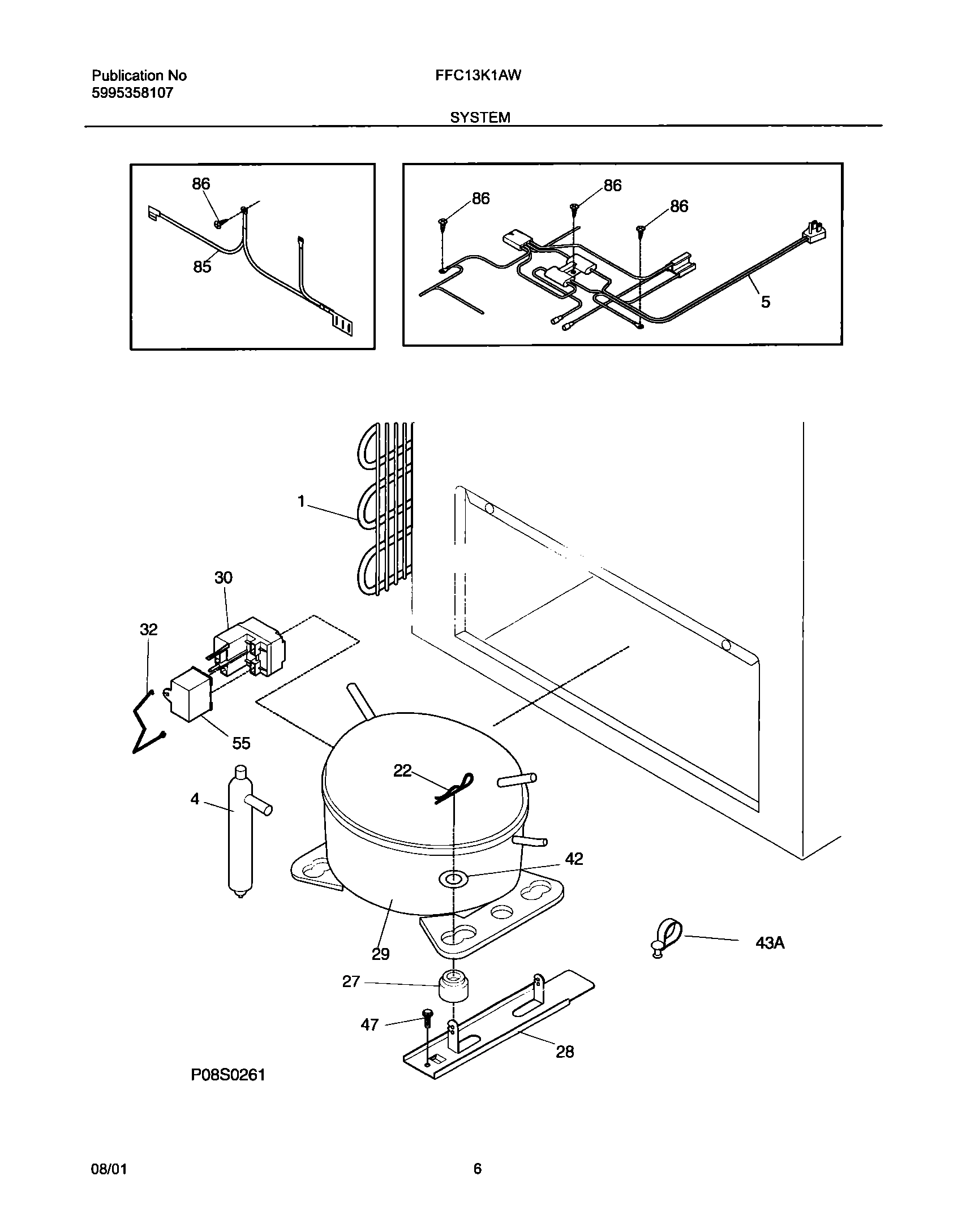 Publication No
5995358107

FFC13K1AW

SYSTEM

86
85

86
86
86
5

1
30
32
55
22
4
42
29
43A
27
47
28

P08S0261

08/01

6