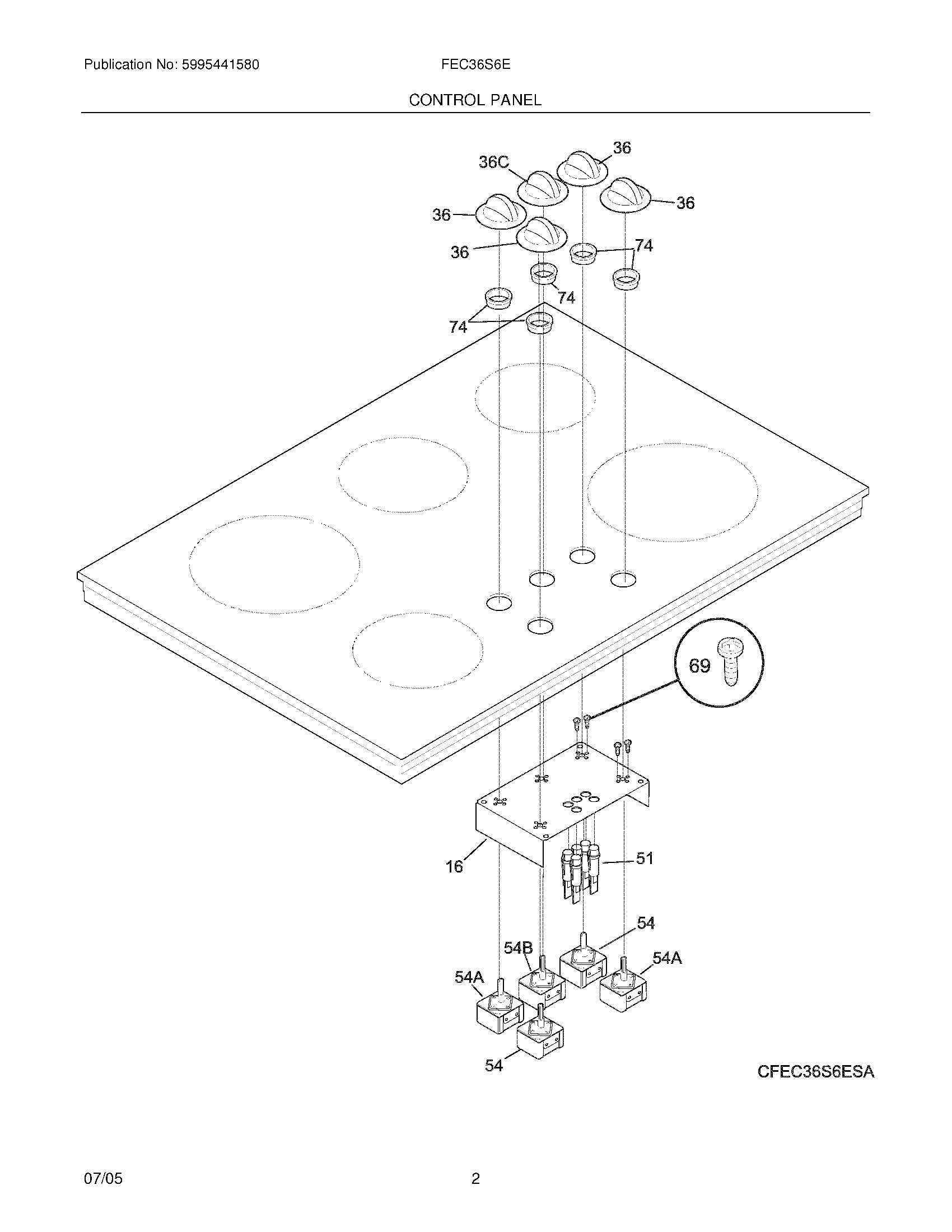 Publication No: 5995441580

FEC36S6E

CONTROL PANEL

36C
36
36
36
36
74
74
74
69
16
51
54
54B
54A
54A
54

CFEC36S6ESA

07/05

2