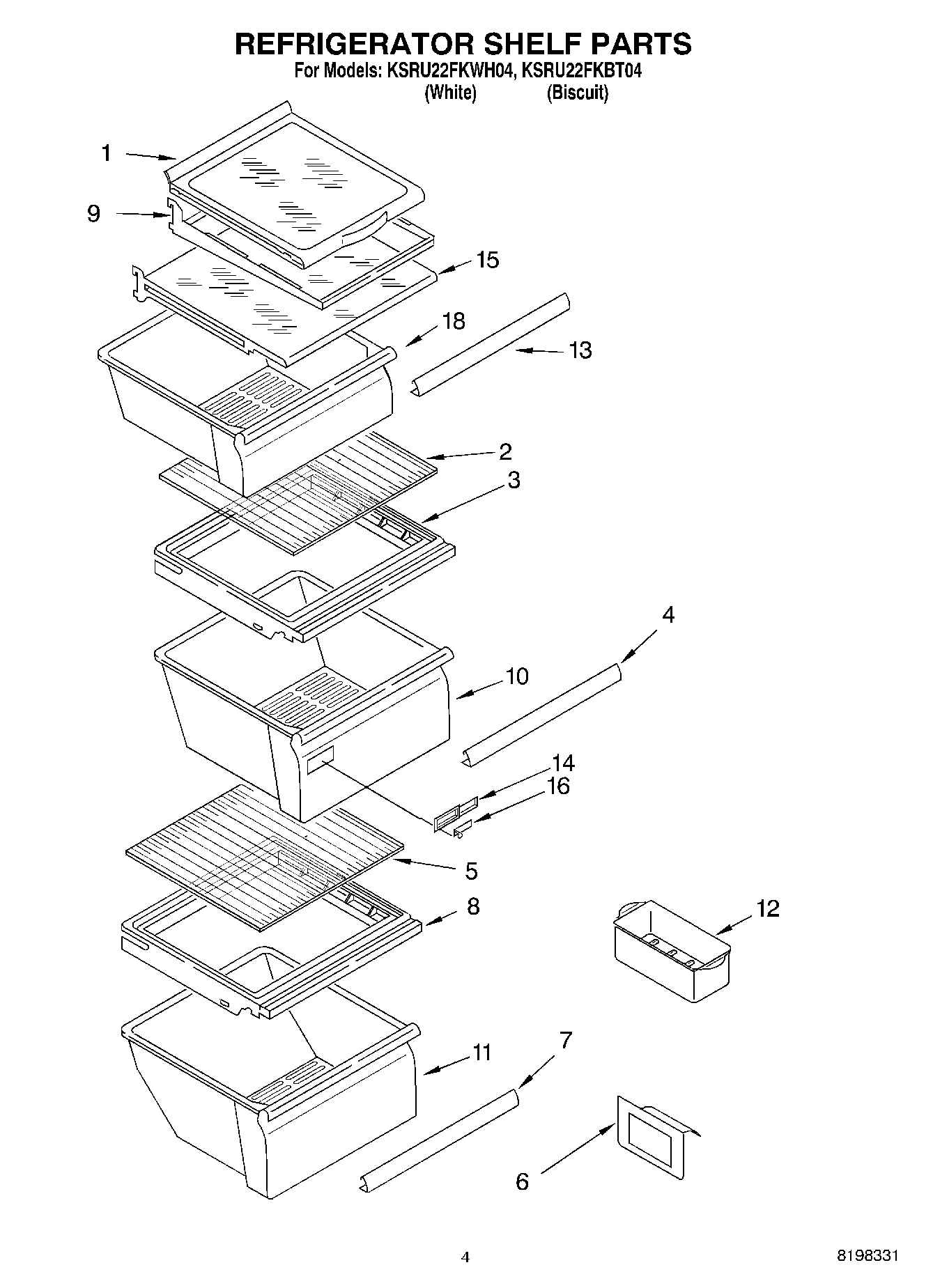 REFRIGERATOR SHELF PARTS
For Models: KSRU22FKWH04, KSRU22FKBT04
(White) (Biscuit)

1
9
15
18
13
2
3
4
10
14
16
5
8
12
11
7
6

4

8198331