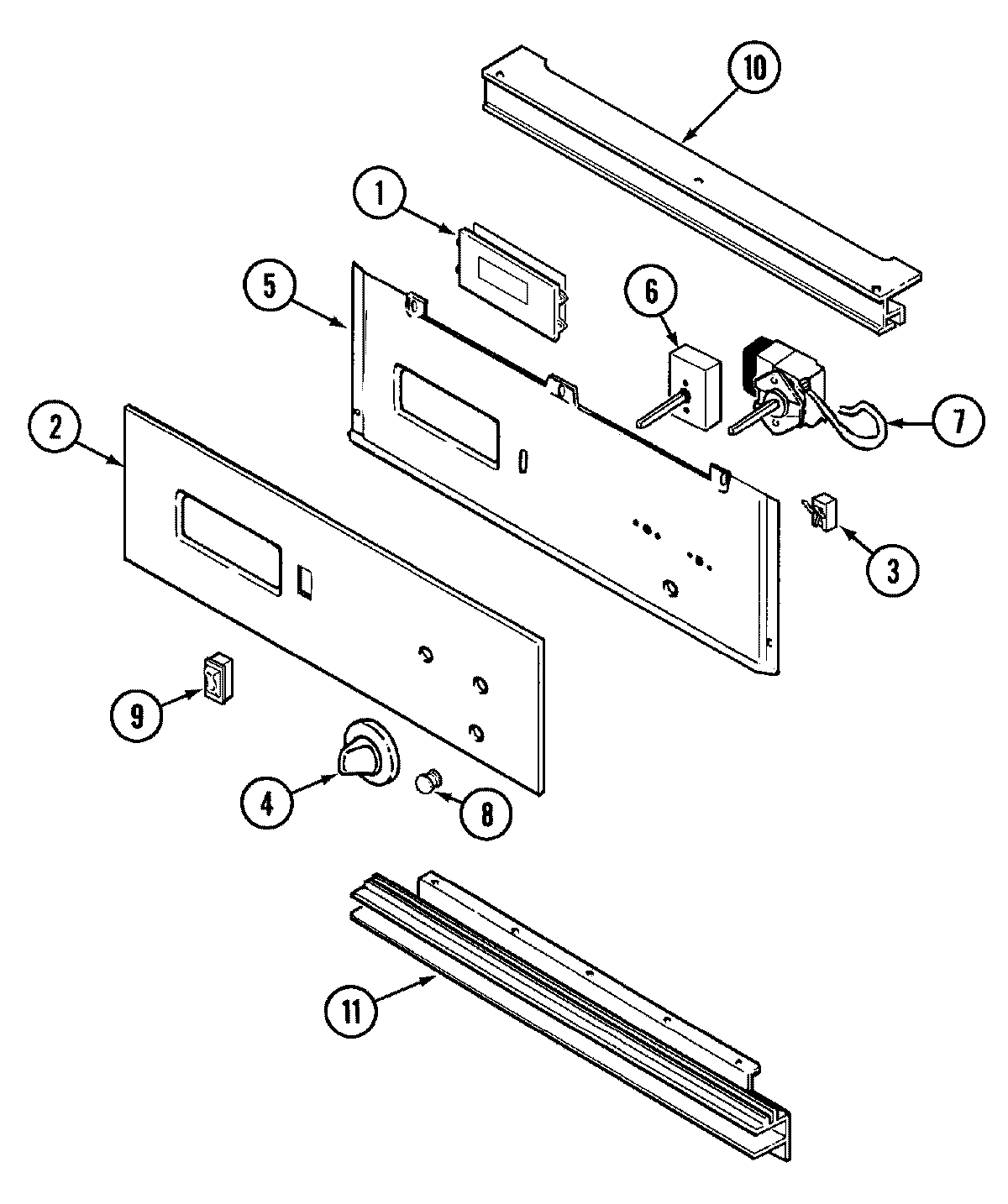 10
1
5
6
7
2
3
9
4
8
11