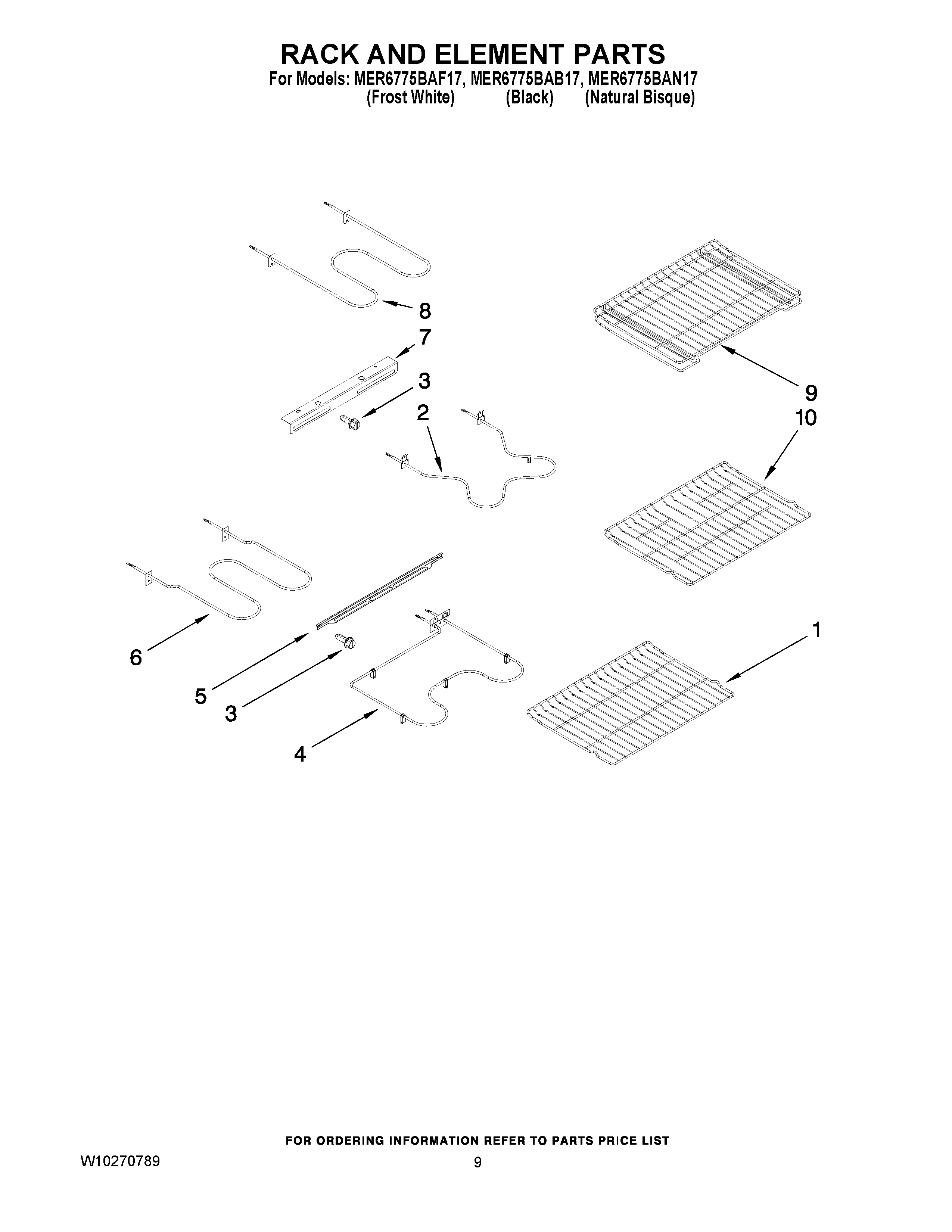 RACK AND ELEMENT PARTS
For Models: MER6775BAF17, MER6775BAB17, MER6775BAN17
(Frost White) (Black) (Natural Bisque)

8
7
3
2
9
10
6
5
3
4
1

FOR ORDERING INFORMATION REFER TO PARTS PRICE LIST

W10270789

9