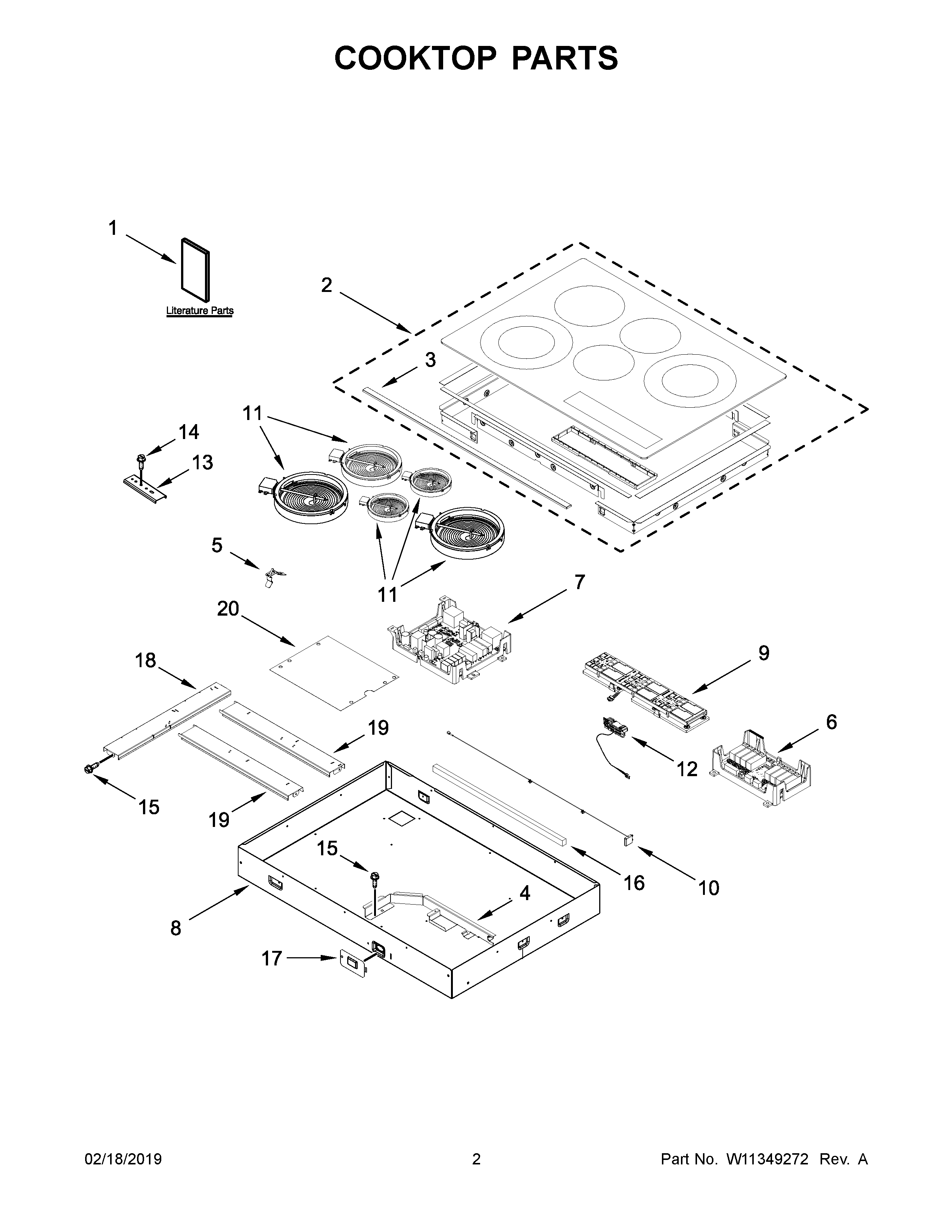 COOKTOP PARTS

1

Literature Parts

2

3

11

14

13

5

11

7

20

18

9

19

6

12

15

19

15

16

10

4

8

17

02/18/2019

2

Part No. W11349272 Rev. A