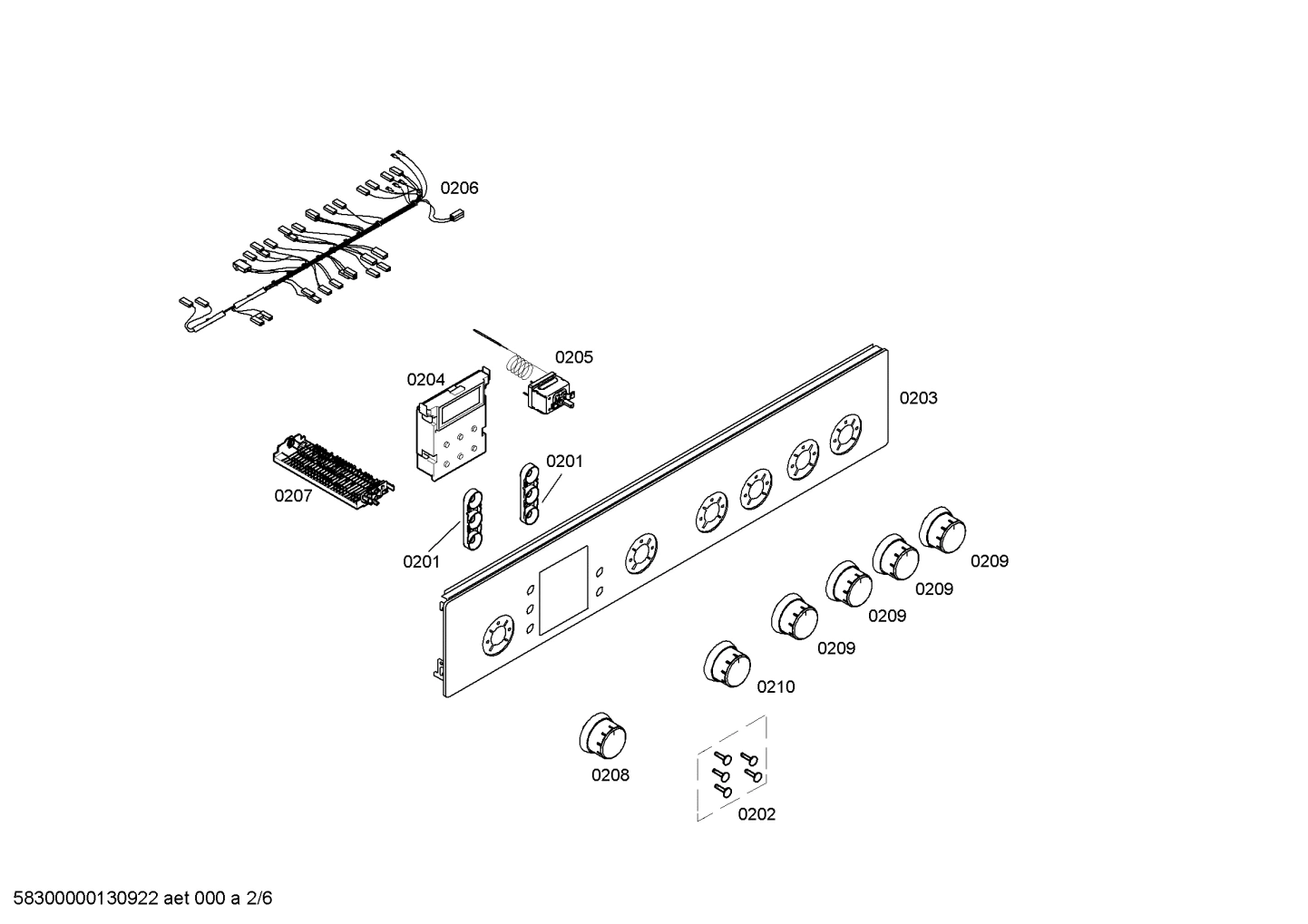 0206

0205

0204

0203

0201

0207

0201

0209

0209

0209

0209

0210

0208

0202

58300000130922 aet 000 a 2/6