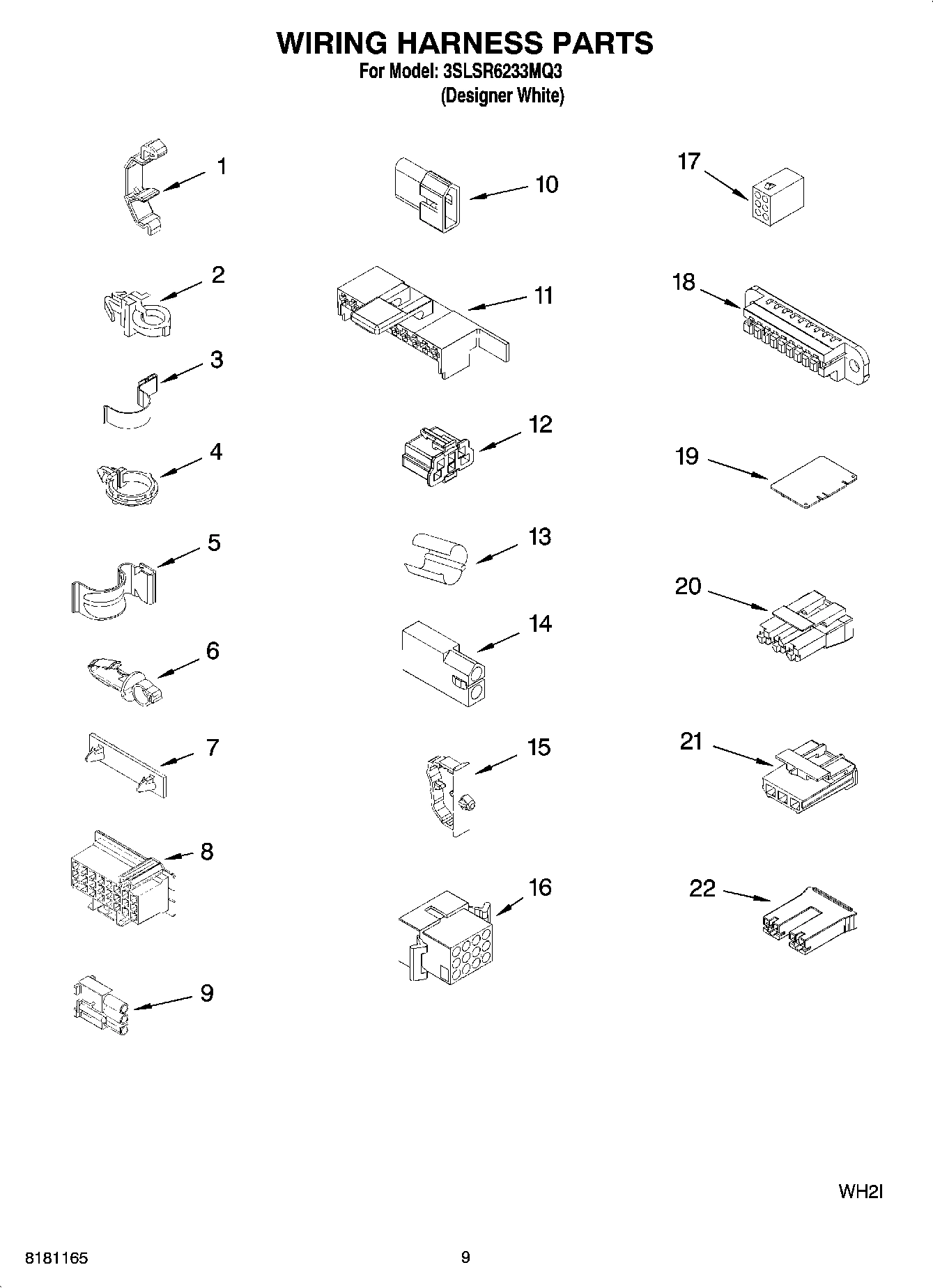 WIRING HARNESS PARTS
For Model: 3SLSR6233MQ3
(Designer White)

1
2
3
4
5
6
7
8
9
10
11
12
13
14
15
16
17
18
19
20
21
22

WH2I

8181165

9