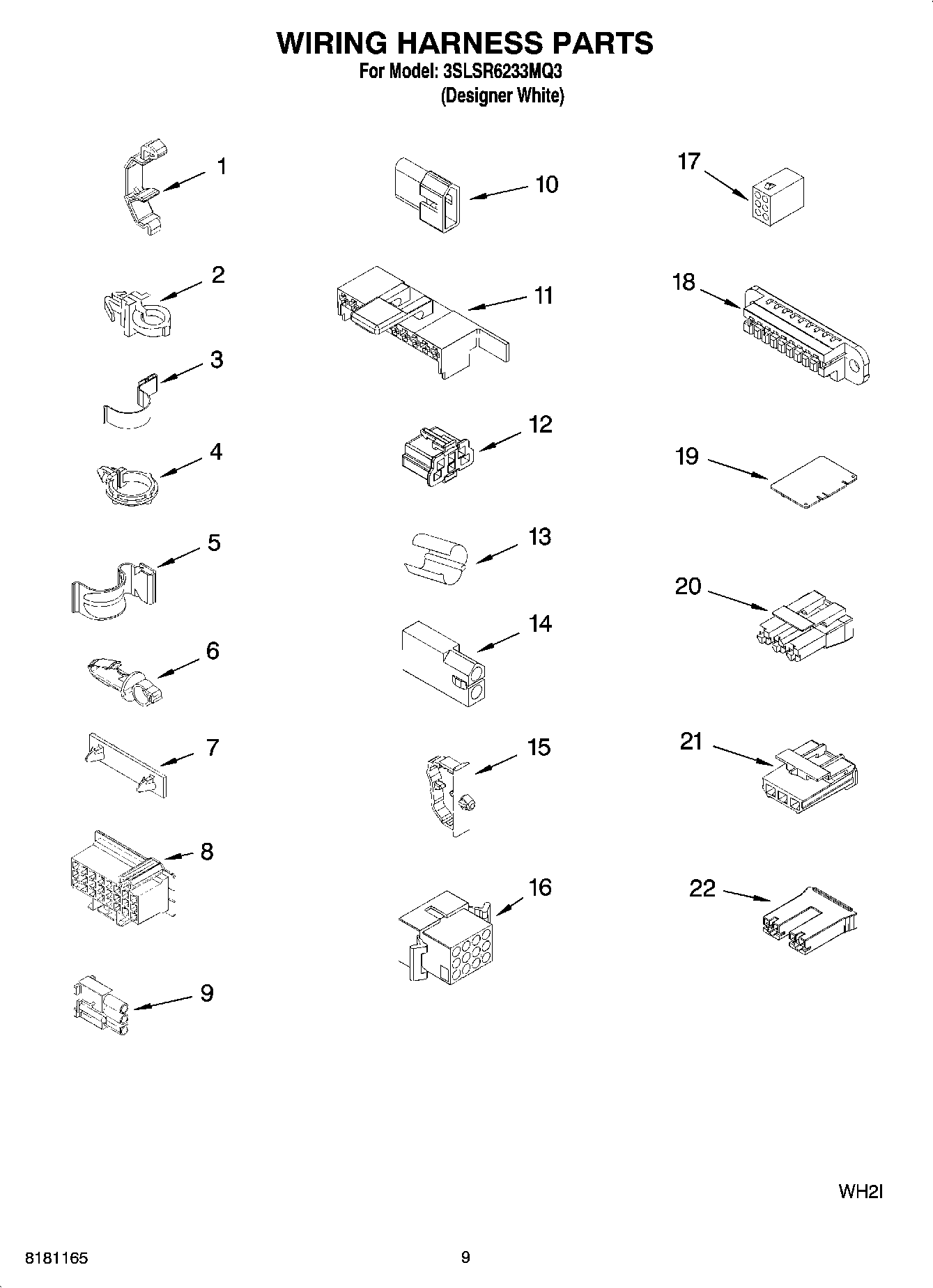 WIRING HARNESS PARTS
For Model: 3SLSR6233MQ3
(Designer White)

1
2
3
4
5
6
7
8
9
10
11
12
13
14
15
16
17
18
19
20
21
22

WH2I

8181165

9