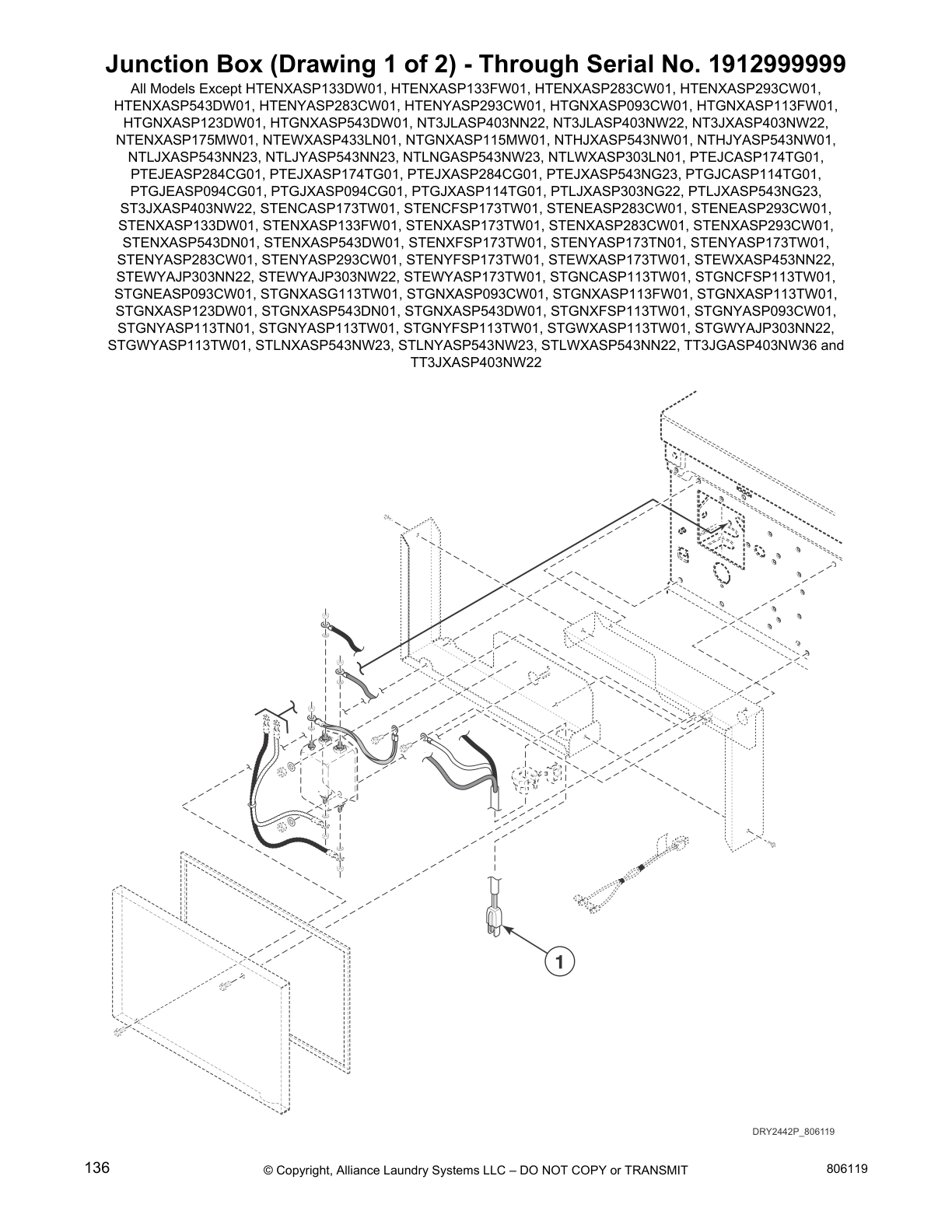 Junction Box (Drawing 1 of 2) - Through Serial No. 1912999999

All Models Except HTENXASP133DW01, HTENXASP133FW01, HTENXASP283CW01, HTENXASP293CW01, HTENXASP543DW01, HTENYASP283CW01, HTENYASP293CW01, HTGNXASP093CW01, HTGNXASP113FW01, HTGNXASP123DW01, HTGNXASP543DW01, NT3JLASP403NN22, NT3JLASP403NW22, NT3JXASP403NW22, NTENXASP175MW01, NTEWXASP433LN01, NTGNXASP115MW01, NTHJXASP543NW01, NTHJYASP543NW01, NTLJXASP543NN23, NTLJYASP543NN23, NTLNGASP543NW23, NTLWXASP303LN01, PTEJCASP174TG01, PTEJEASP284CG01, PTEJXASP174TG01, PTEJXASP284CG01, PTEJXASP543NG23, PTGJCASP114TG01, PTGJEASP094CG01, PTGJXASP094CG01, PTGJXASP114TG01, PTLJXASP303NG22, PTLJXASP543NG23, ST3JXASP403NW22, STENCASP173TW01, STENCFSP173TW01, STENEASP283CW01, STENEASP293CW01, STENXASP133DW01, STENXASP133FW01, STENXASP173TW01, STENXASP283CW01, STENXASP293CW01, STENXASP543DN01, STENXASP543DW01, STENXFSP173TW01, STENYASP173TN01, STENYASP173TW01, STENYASP283CW01, STENYASP293CW01, STENYFSP173TW01, STEWXASP173TW01, STEWXASP453NN22, STEWYAJP303NN22, STEWYAJP303NW22, STEWYASP173TW01, STGNCASP113TW01, STGNCFSP113TW01, STGNEASP093CW01, STGNXASG113TW01, STGNXASP093CW01, STGNXASP113FW01, STGNXASP113TW01, STGNXASP123DW01, STGNXASP543DN01, STGNXASP543DW01, STGNXFSP113TW01, STGNYASP093CW01, STGNYASP113TN01, STGNYASP113TW01, STGNYFSP113TW01, STGWXASP113TW01, STGWYAJP303NN22, STGWYASP113TW01, STLNXASP543NW23, STLNYASP543NW23, STLWXASP543NN22, TT3JGASP403NW36 and TT3JXASP403NW22

1

DRY2442P_806119

136 © Copyright, Alliance Laundry Systems LLC – DO NOT COPY or TRANSMIT 806119