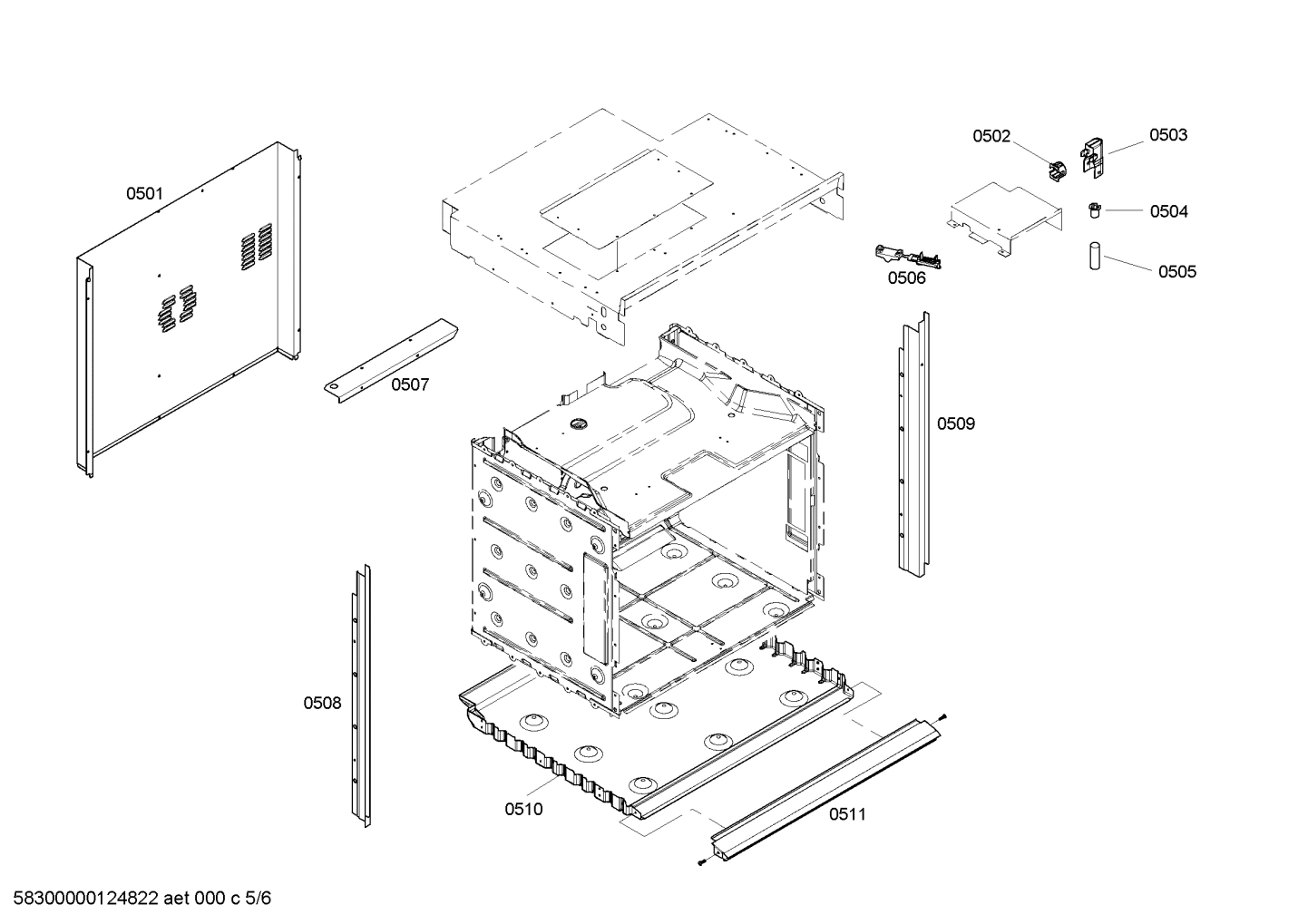 0501
0502
0503
0504
0505
0506
0507
0509
0508
0510
0511
58300000124822 aet 000 c 5/6