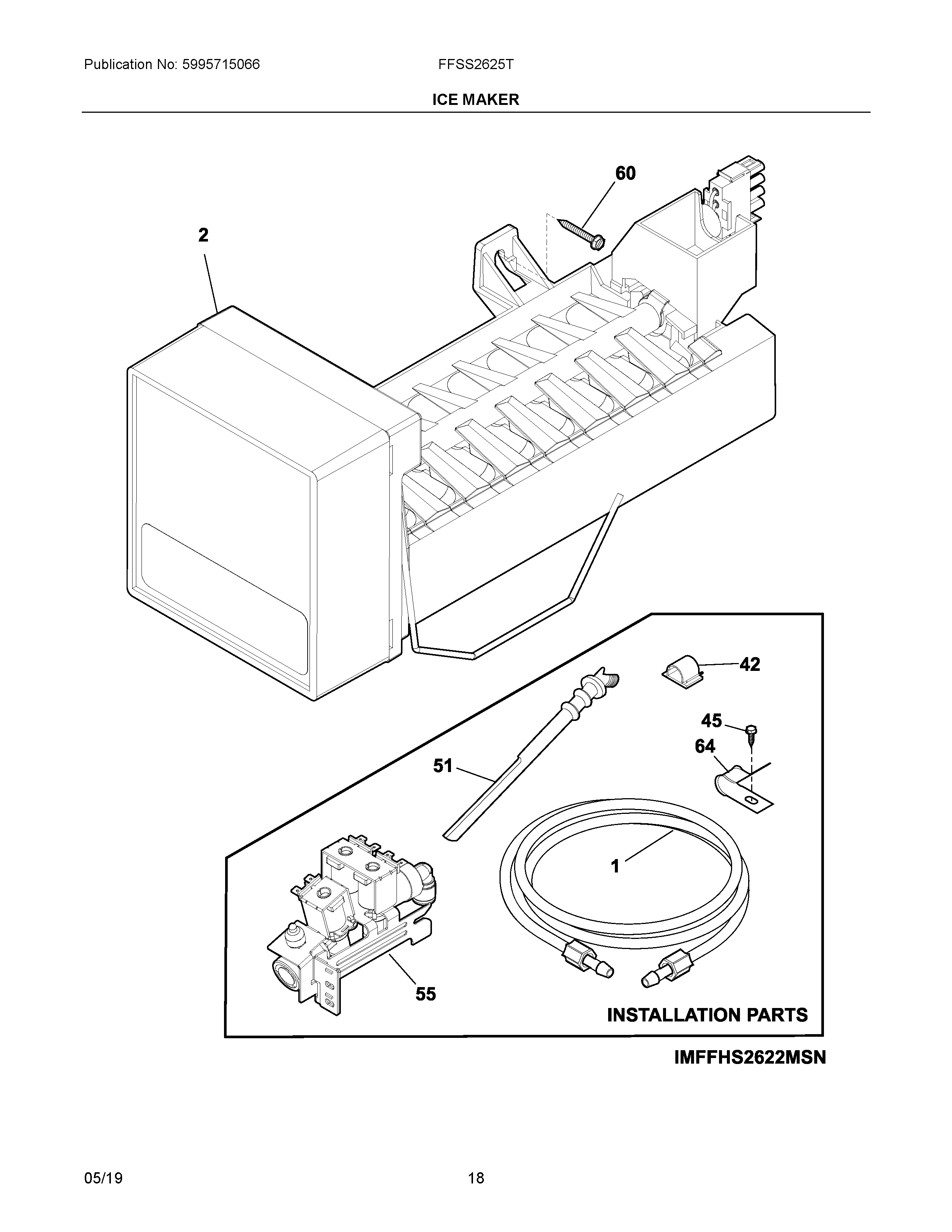 Publication No: 5995715066

FFSS2625T

ICE MAKER

60

2

42

45

64

51

1

55

INSTALLATION PARTS

IMFFHS2622MSN

05/19

18