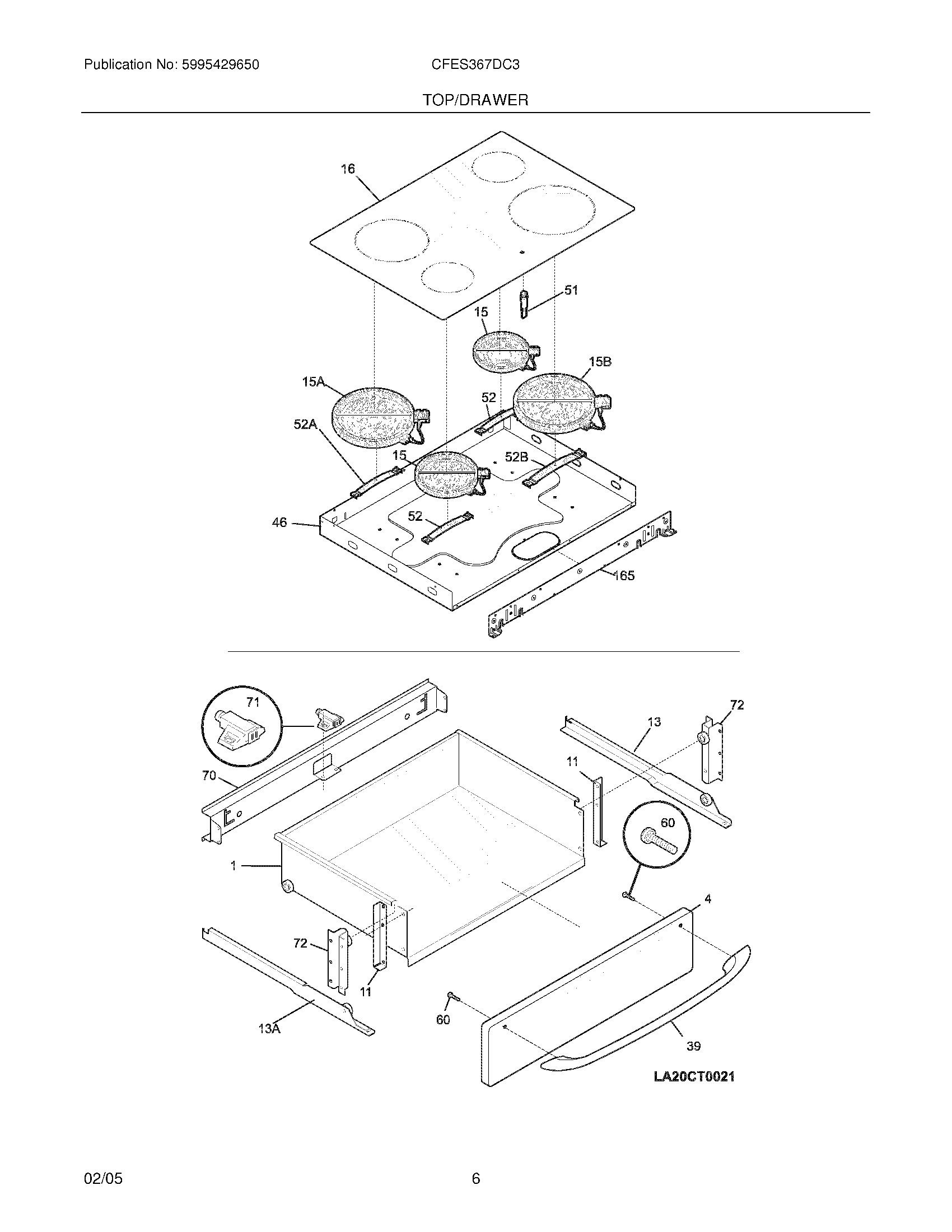 Publication No: 5995429650

CFES367DC3

TOP/DRAWER

16

51

15

15B

15A

52

52A

15

52B

52

46

165

71

72

13

70

11

60

1

4

72

11

13A

60

39

LA20CT0021

02/05

6