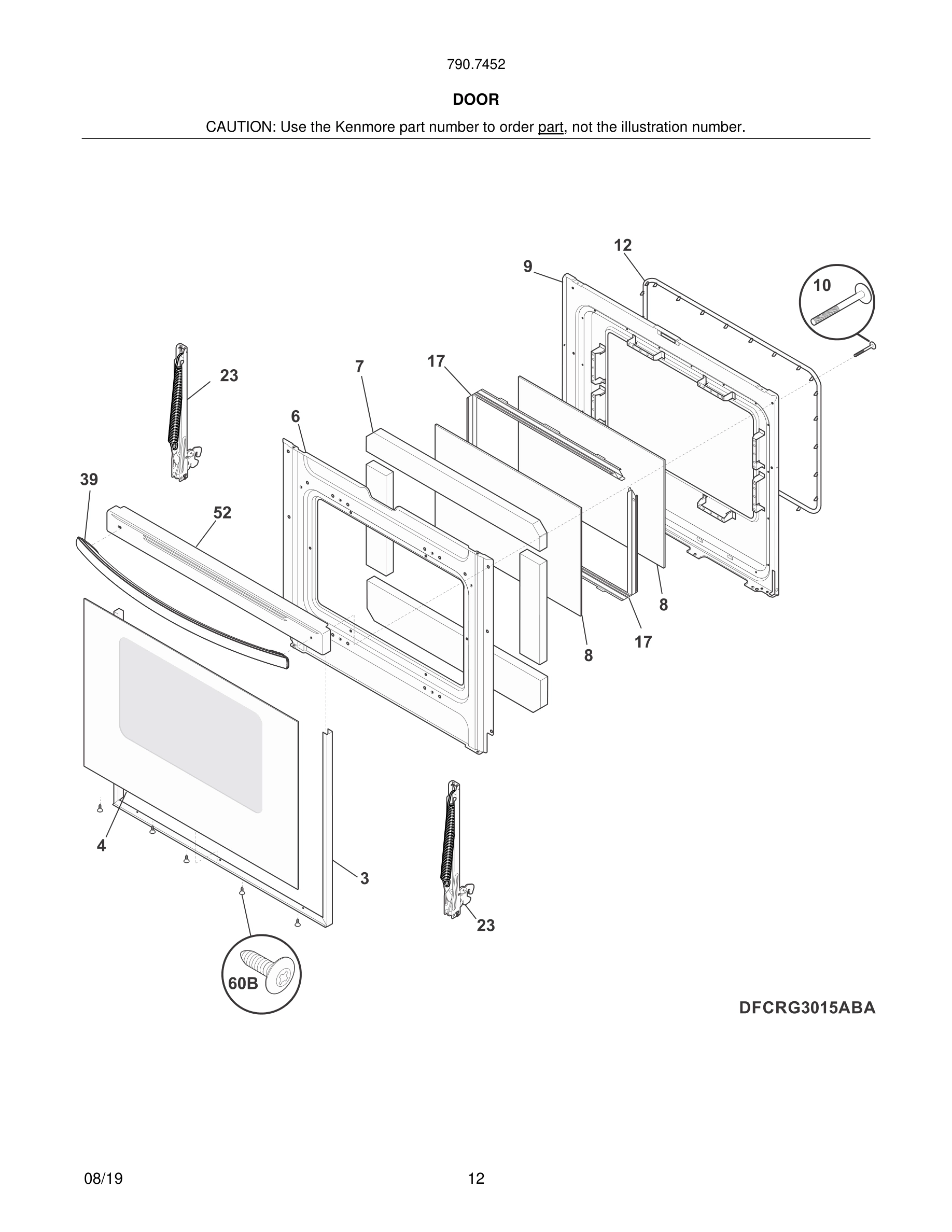 790.7452

DOOR

CAUTION: Use the Kenmore part number to order part, not the illustration number.

12
9
10
23
7
17
6
39
52
8
17
8
4
3
23
60B

DFCRG3015ABA

08/19

12