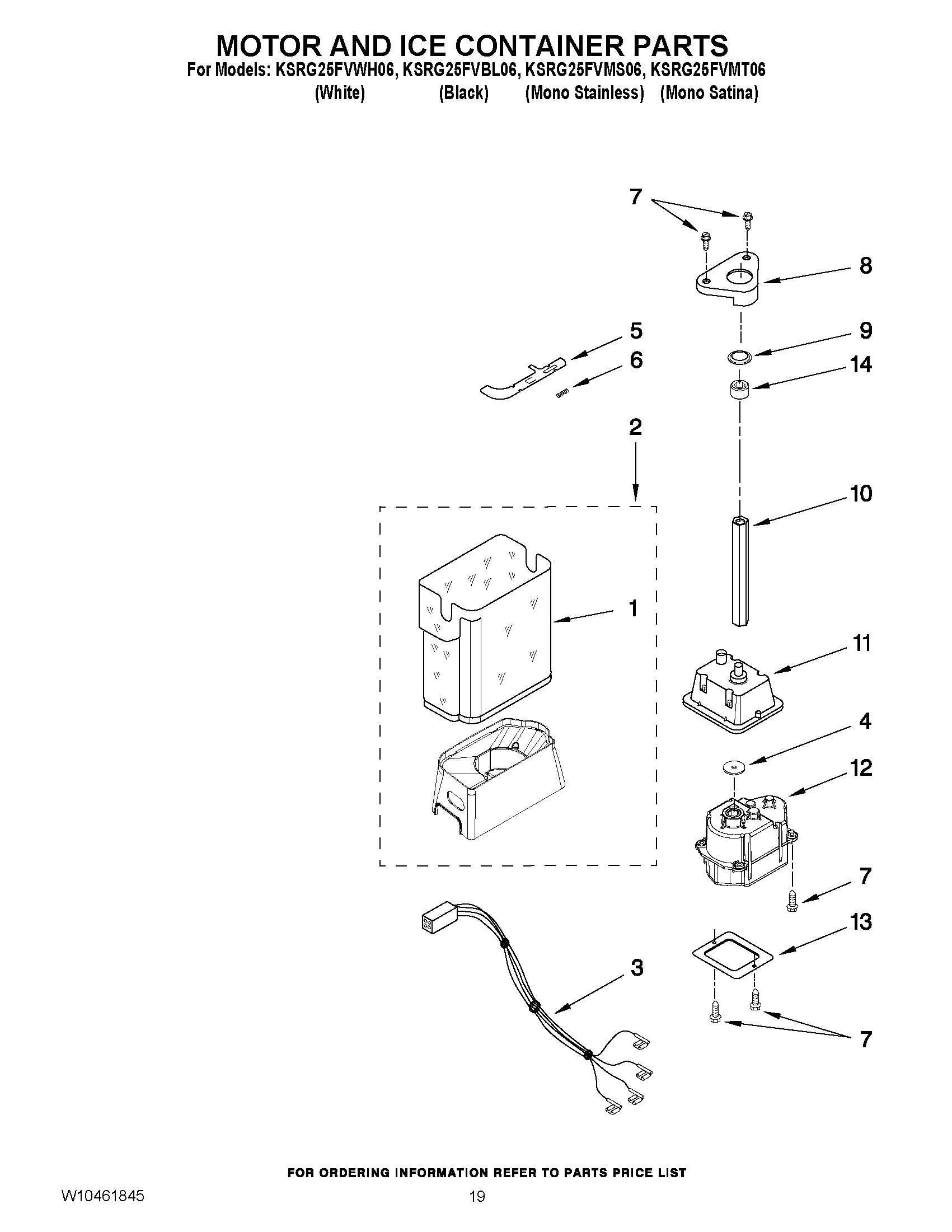 MOTOR AND ICE CONTAINER PARTS
For Models: KSRG25FVWH06, KSRG25FVBL06, KSRG25FVMS06, KSRG25FVMT06
(White) (Black) (Mono Stainless) (Mono Satina)

7
8
5
9
6
14
2
10
1
11
4
12
7
13
3
7

FOR ORDERING INFORMATION REFER TO PARTS PRICE LIST

W10461845

19