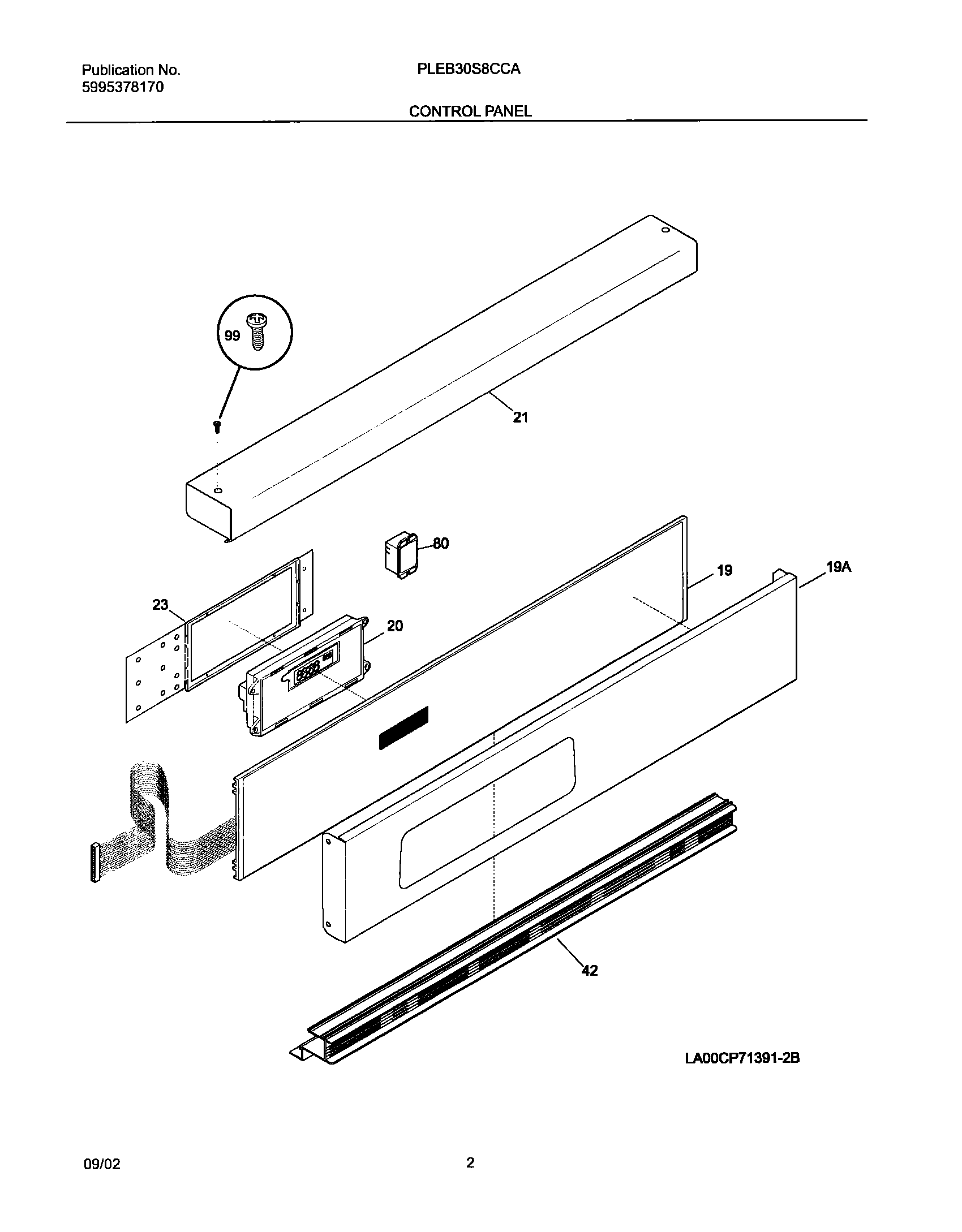 Publication No.
5995378170

PLEB30S8CCA

CONTROL PANEL

99

21

80

19

19A

23

20

42

LA00CP71391-2B

09/02

2