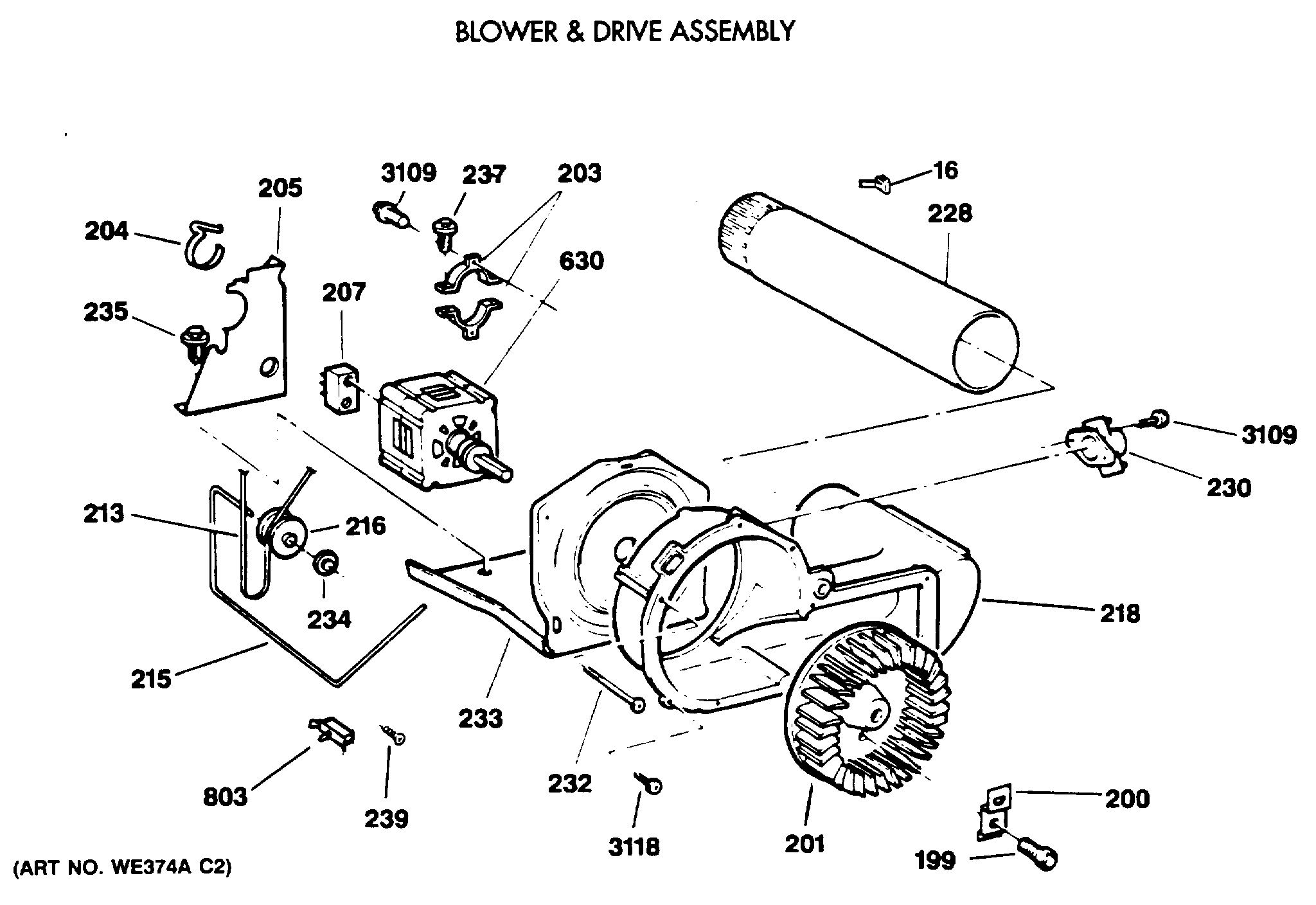 BLOWER & DRIVE ASSEMBLY

3109
237
203
16
205
228
204
630
207
235
3109
230
213
216
234
218
215
233
232
803
239
3118
201
200
199
(ART NO. WE374A C2)