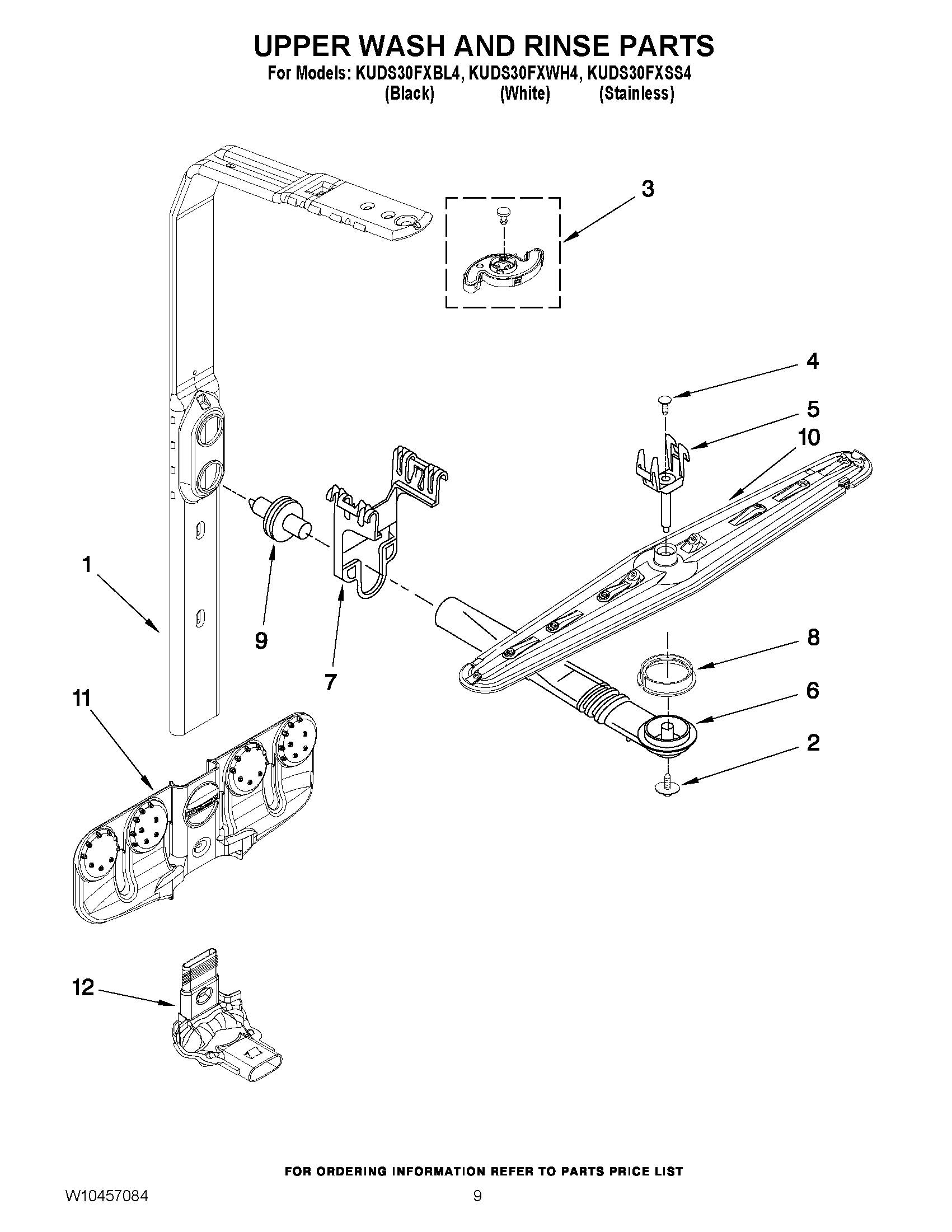 UPPER WASH AND RINSE PARTS
For Models: KUDS30FXBL4, KUDS30FXWH4, KUDS30FXSS4
(Black) (White) (Stainless)

3

4

5

10

1

9

7

8

6

2

11

12

FOR ORDERING INFORMATION REFER TO PARTS PRICE LIST

W10457084

9