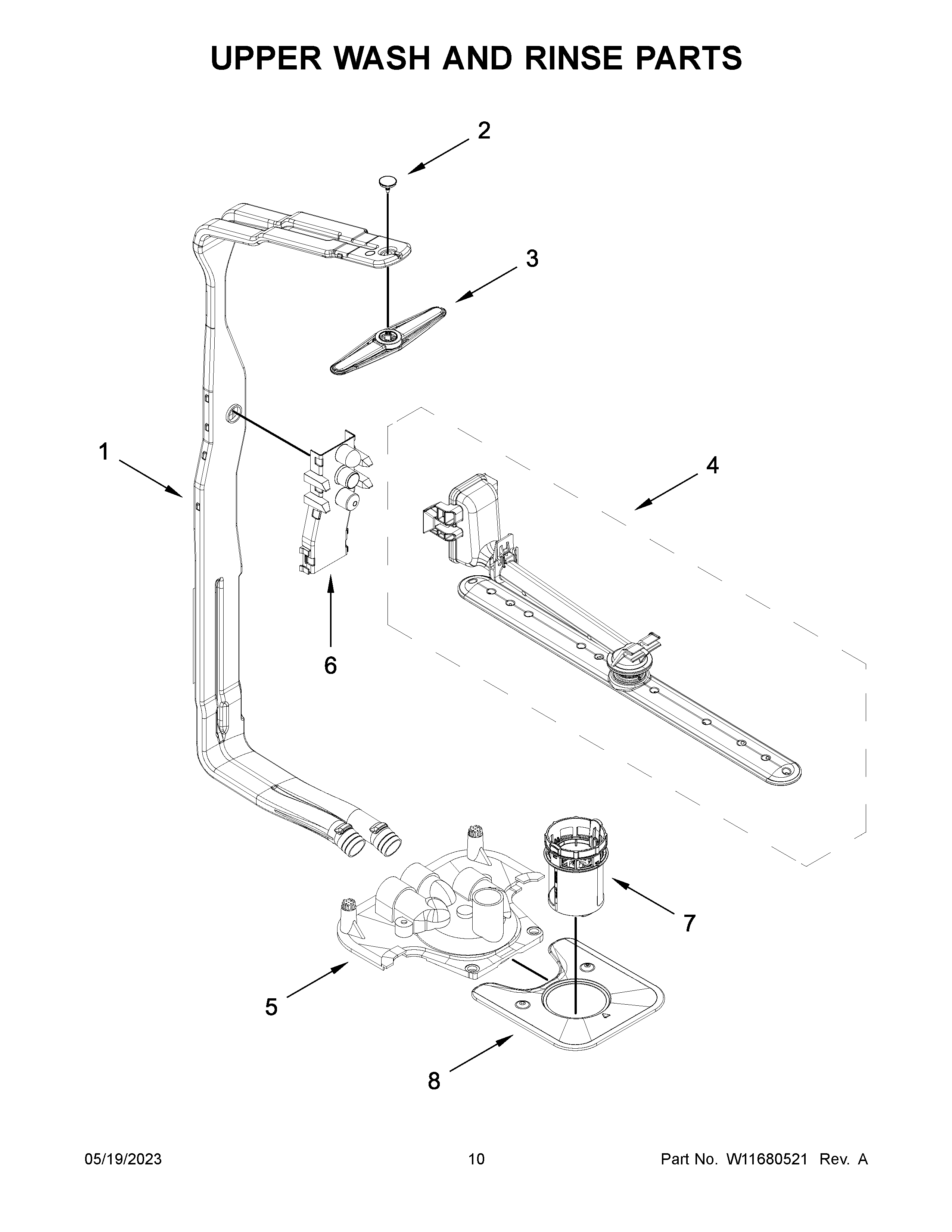 UPPER WASH AND RINSE PARTS

2

3

1

4

6

7

5

8

05/19/2023

10

Part No. W11680521 Rev. A