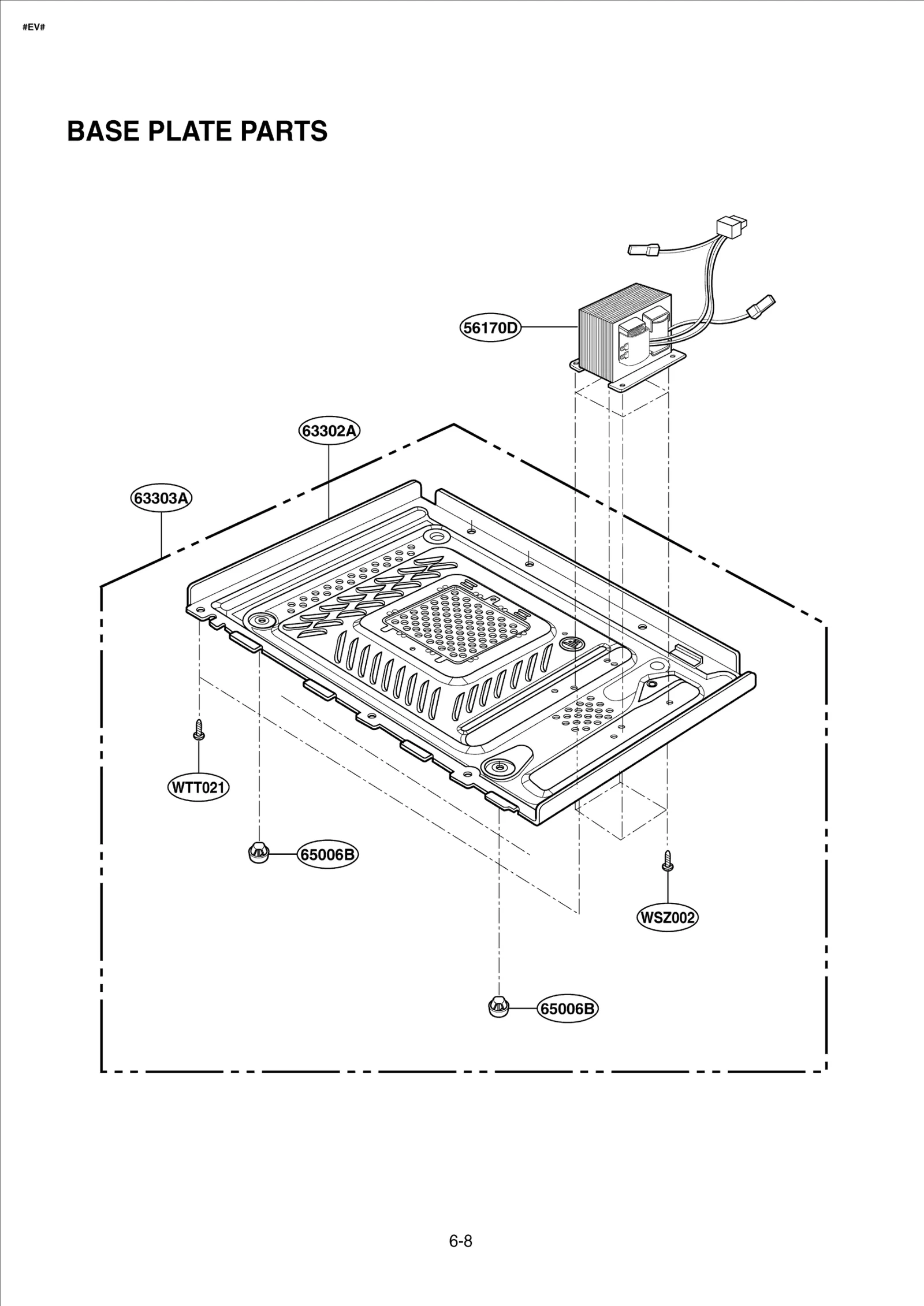 #EV#

BASE PLATE PARTS

56170D

63302A

63303A

WTT021

65006B

WSZ002

65006B

6-8