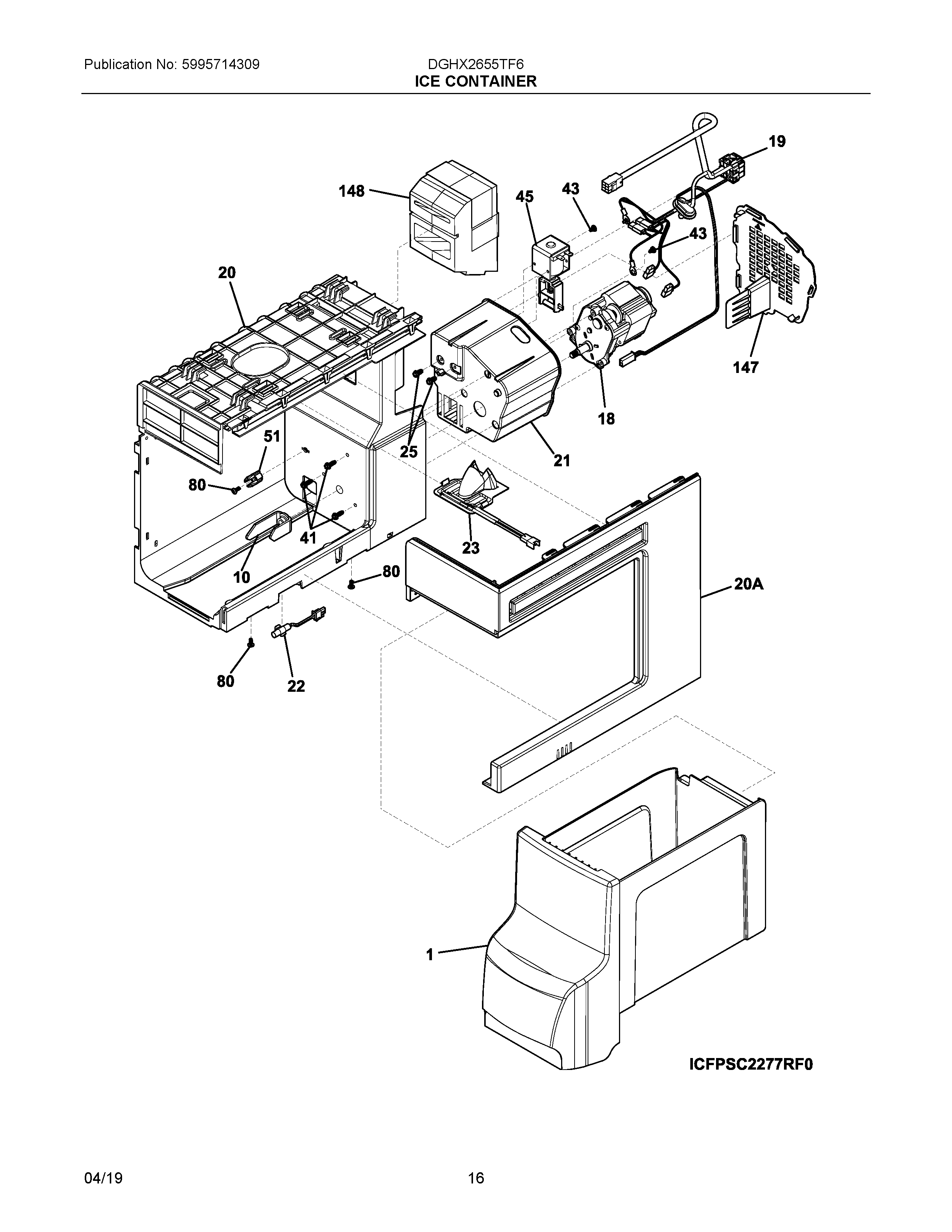 Publication No: 5995714309

DGHX2655TF6
ICE CONTAINER

19
148
45
43
43
20
147
18
51
25
21
80
41
23
10
80
20A
80
22
1

ICFPSC2277RF0

04/19

16