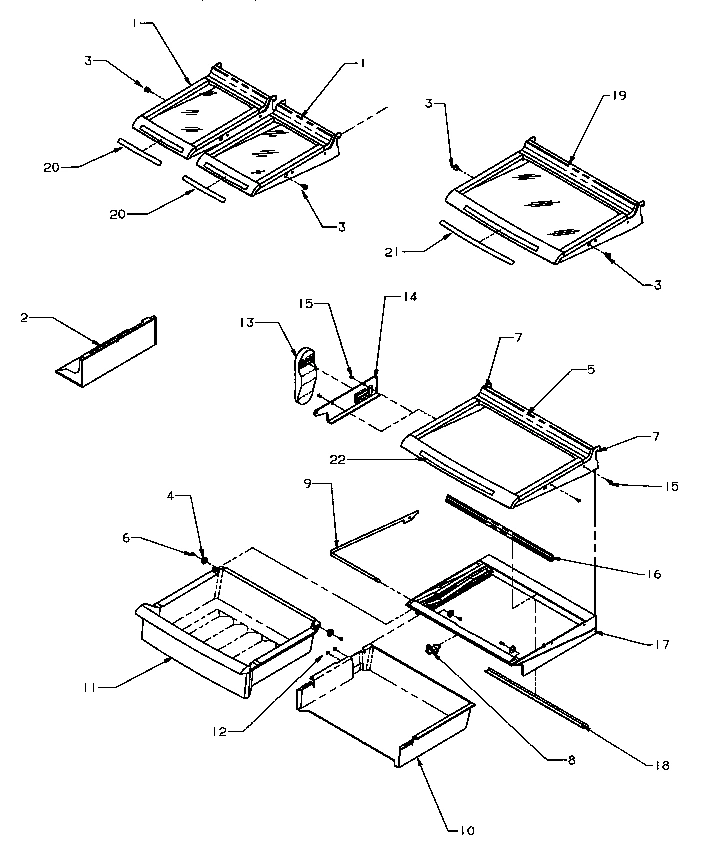 1
3
1
20
20
3
3
19
21
3
2
13
15
14
7
5
7
22
15
9
4
6
16
17
11
12
8
18
10