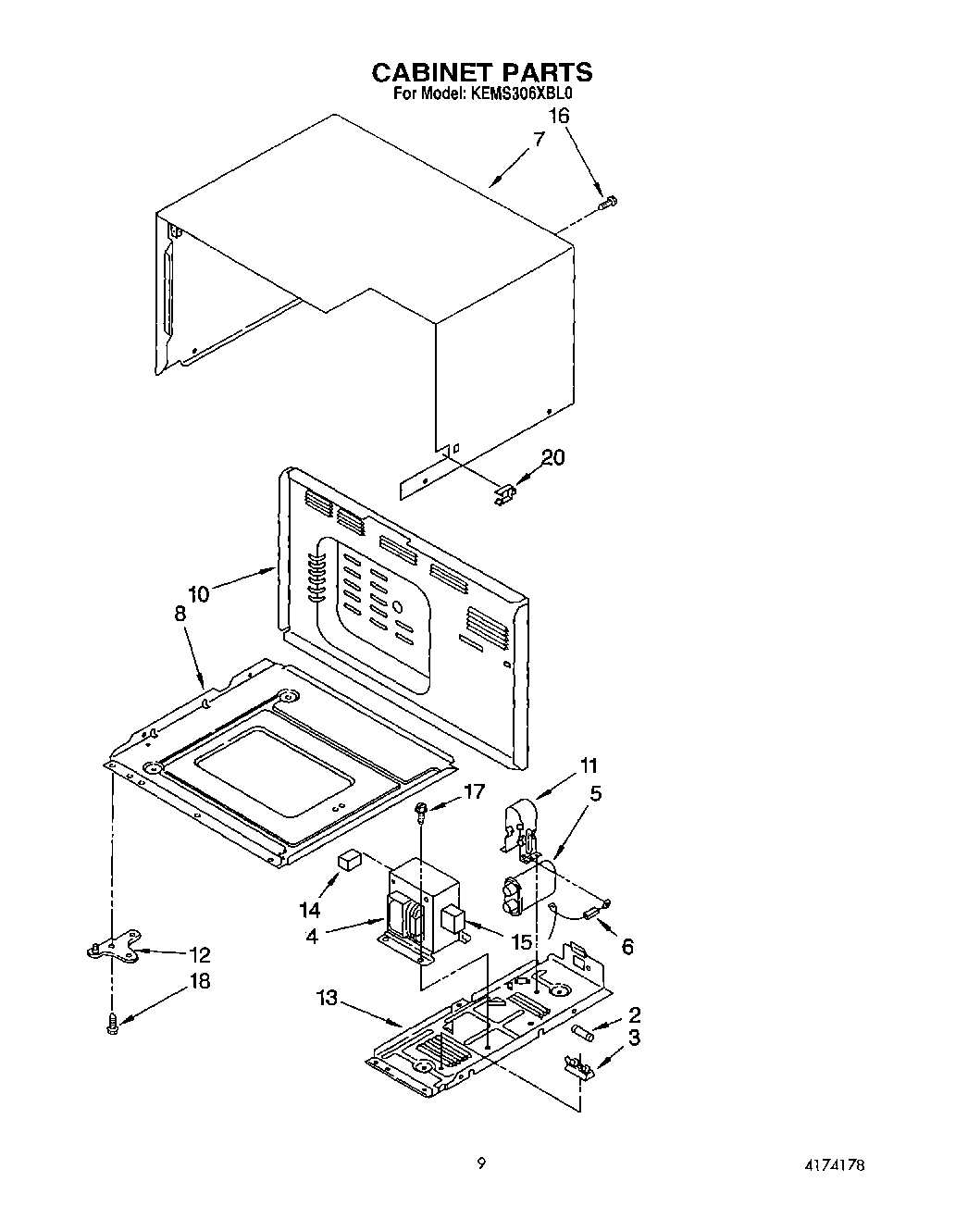 CABINET PARTS
For Model: KEMS306XBL0

16
7
20
10
8
11
17
5
14
4
15
6
12
18
13
2
3

9

4174178