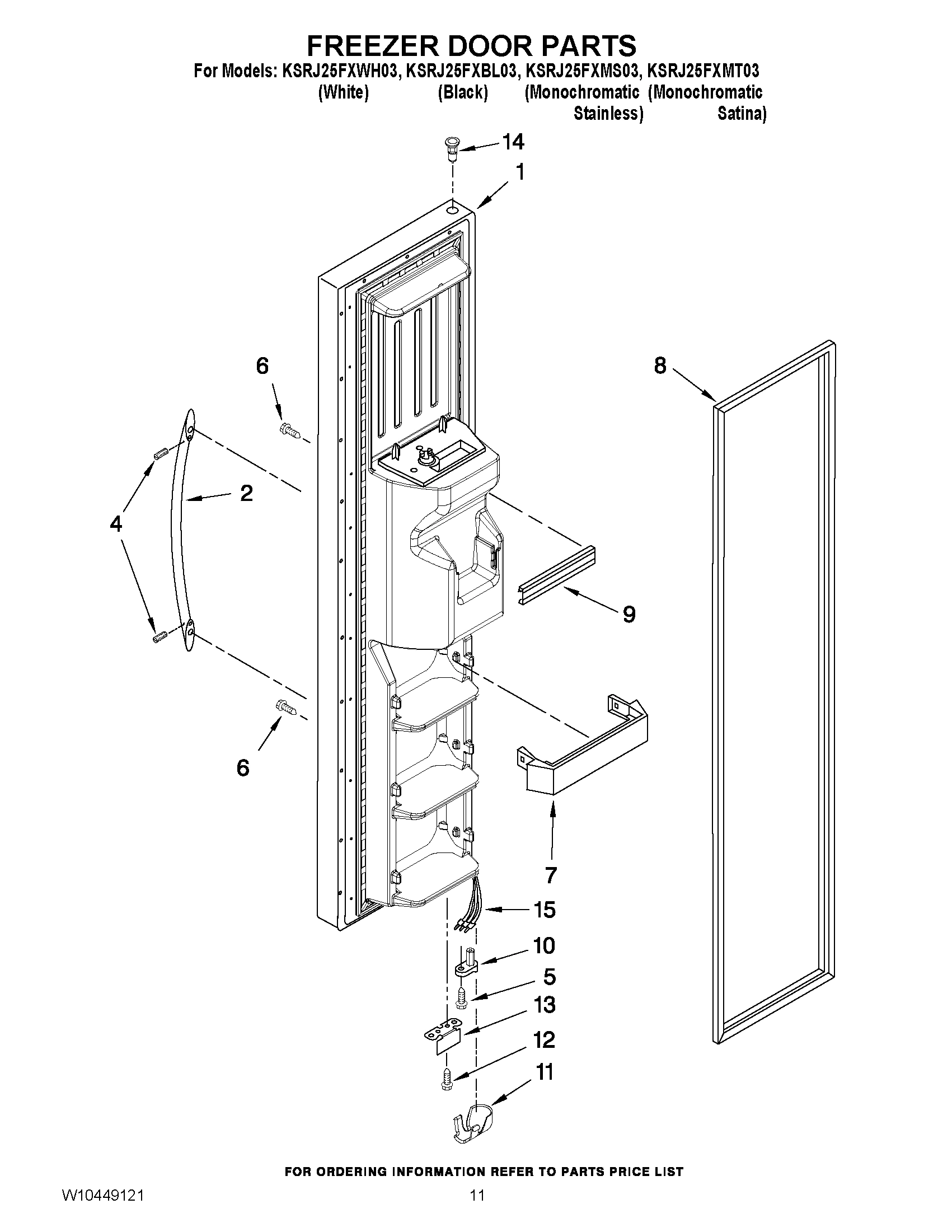 FREEZER DOOR PARTS

For Models: KSRJ25FXWH03, KSRJ25FXBL03, KSRJ25FXMS03, KSRJ25FXMT03
(White) (Black) (Monochromatic Stainless) (Monochromatic Satina)

14
1
6
8
2
4
9
6
7
15
10
5
13
12
11

FOR ORDERING INFORMATION REFER TO PARTS PRICE LIST

W10449121
11