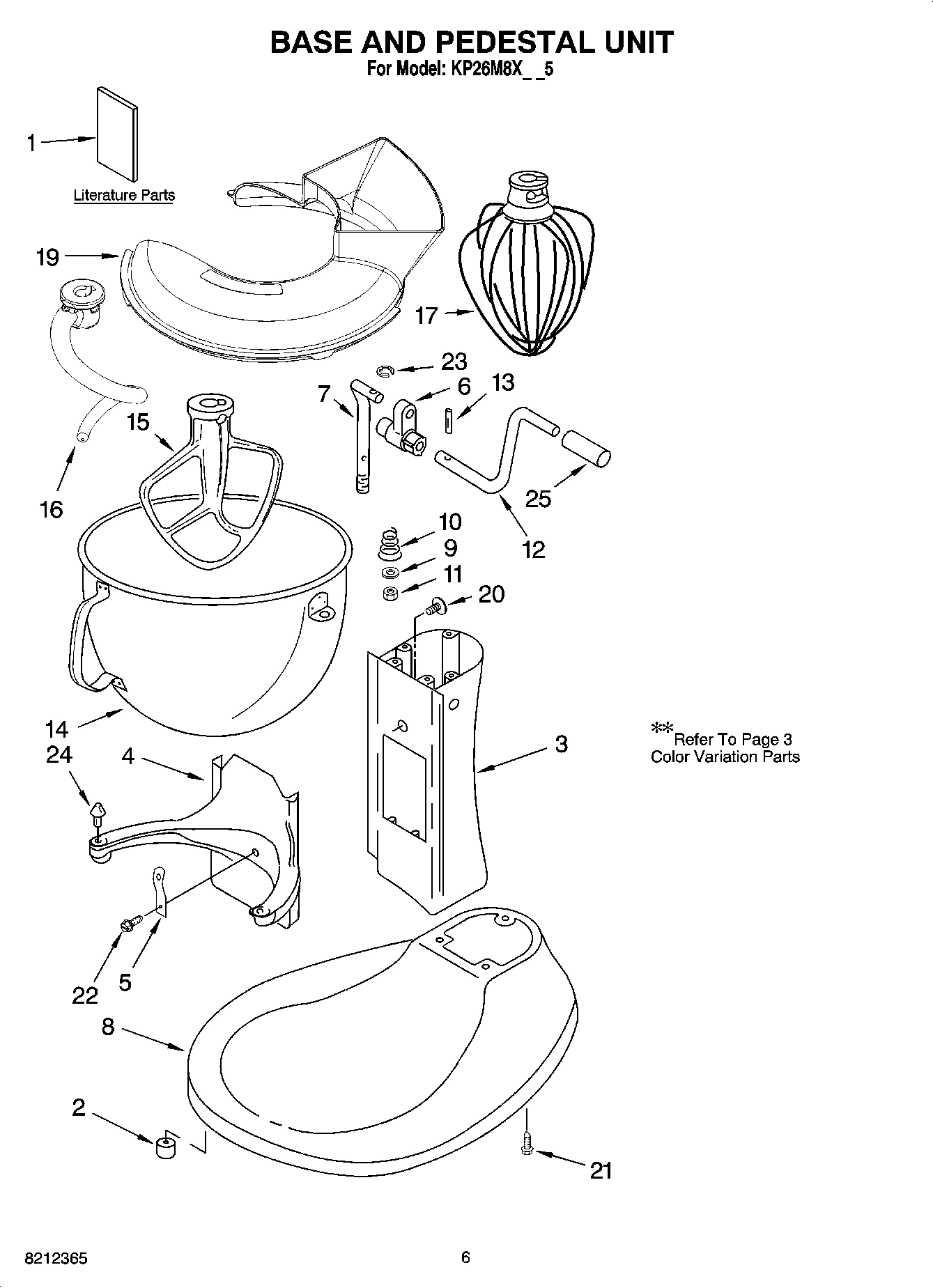 BASE AND PEDESTAL UNIT
For Model: KP26M8X_ _5

1
Literature Parts
19
17
23
7
6
13
15
16
25
12
10
9
11
20
14
24
4
3
**Refer To Page 3
Color Variation Parts
22
5
8
2
21

8212365
6