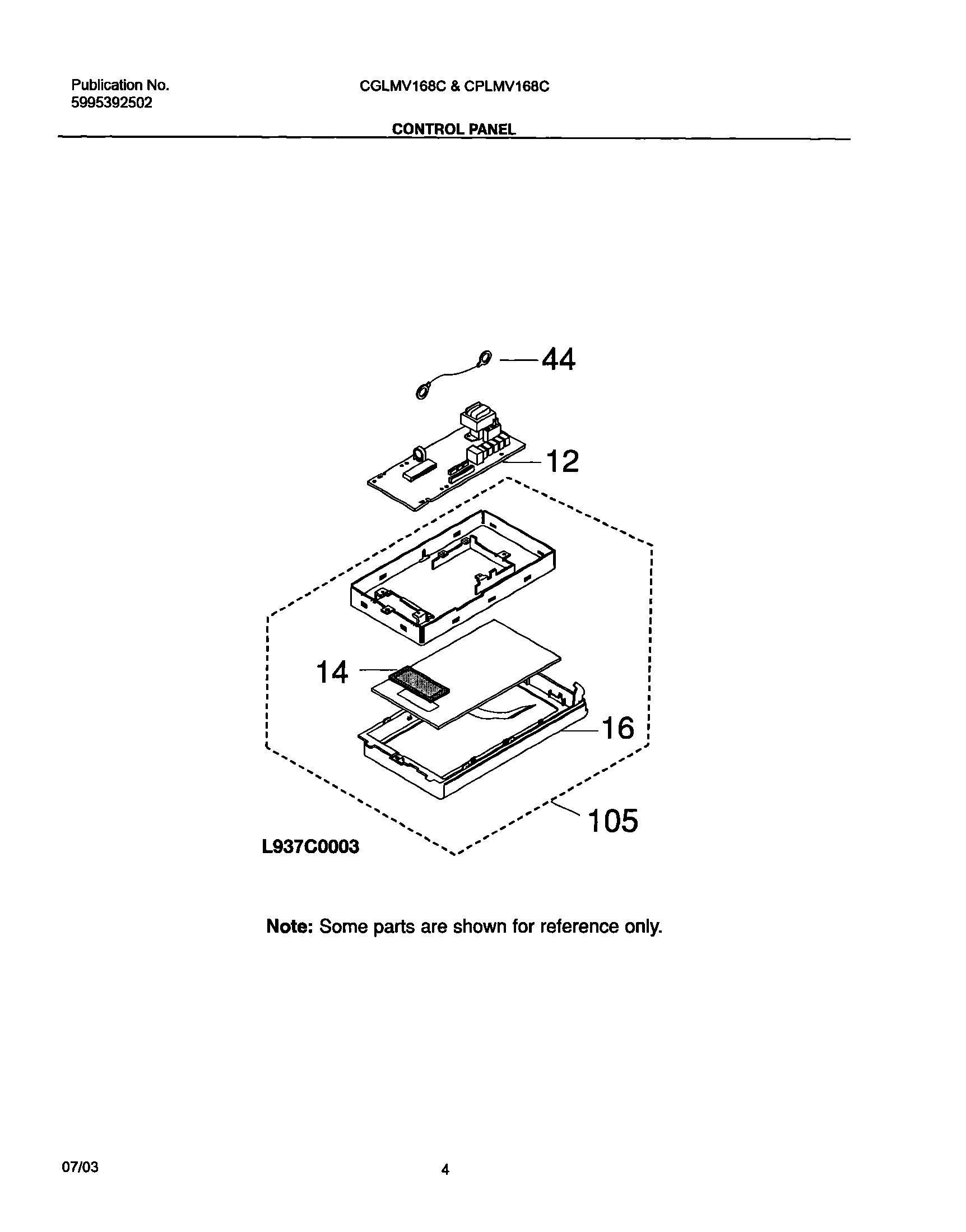 Publication No.
5995392502

CGLMV168C & CPLMV168C

CONTROL PANEL

44

12

14

16

105

L937C0003

**Note:** Some parts are shown for reference only.

07/03

4