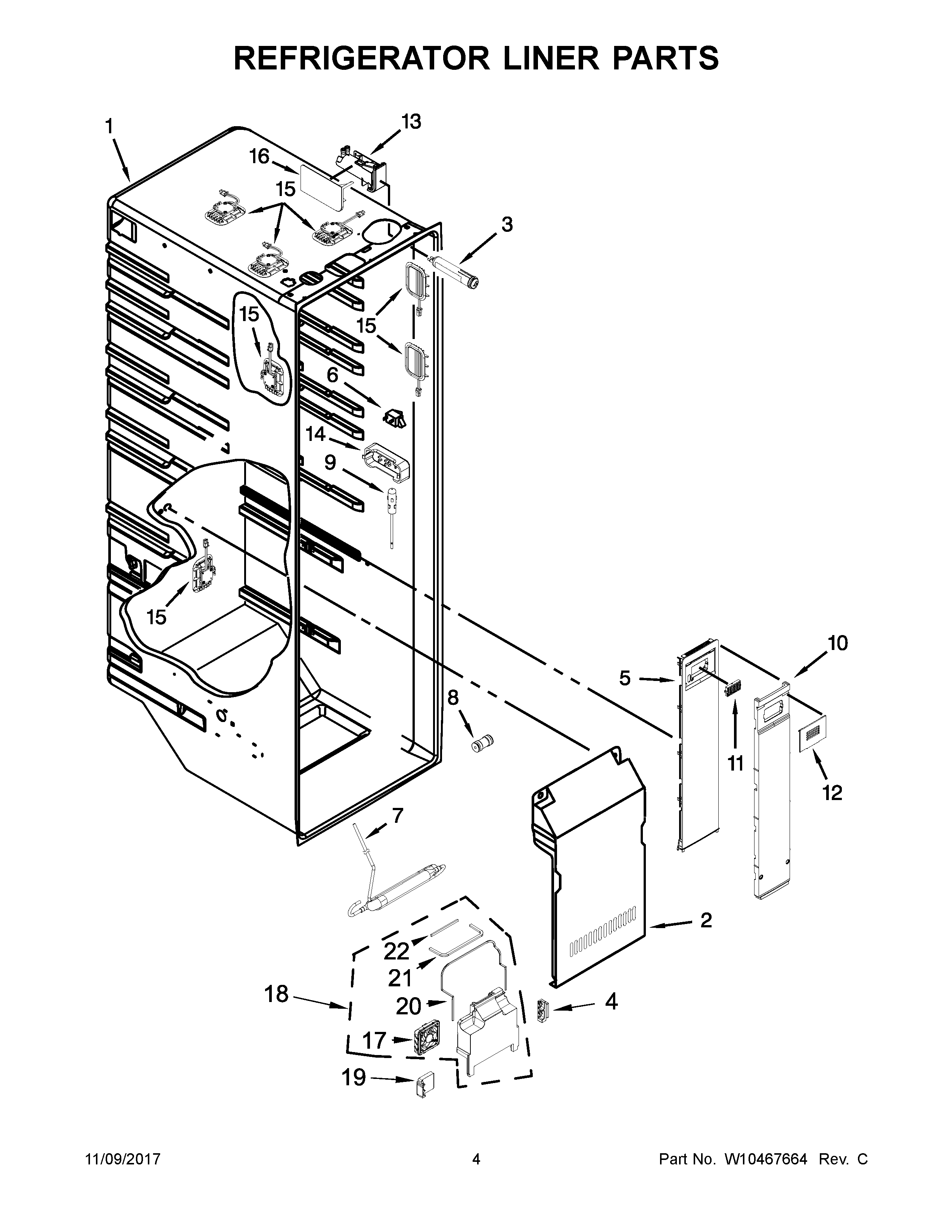 REFRIGERATOR LINER PARTS

1
13
16
15
3
15
15
6
14
9
15
8
5
10
11
12
7
2
22
21
18
20
4
17
19

11/09/2017
4
Part No. W10467664 Rev. C