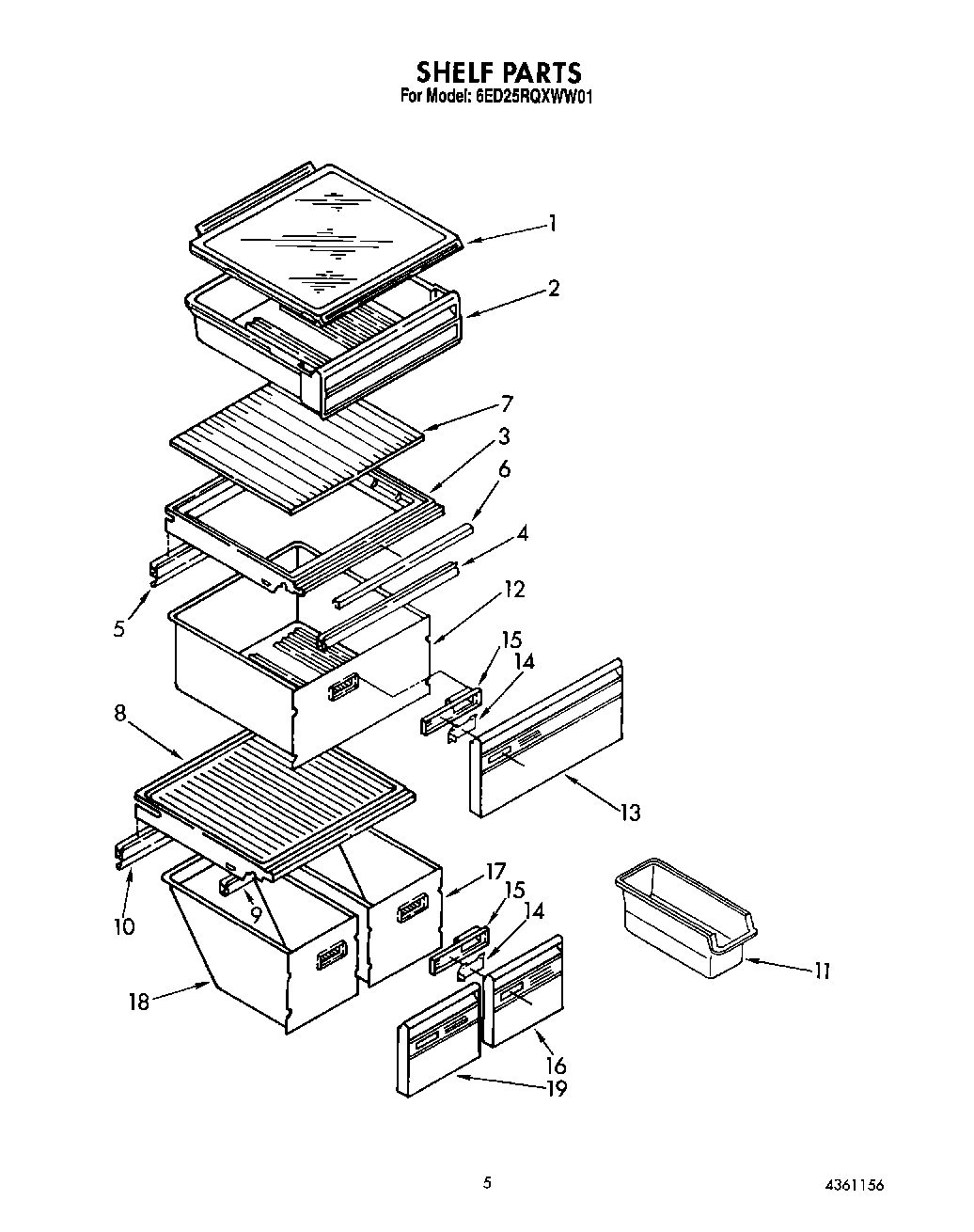 SHELF PARTS
For Model: 6ED25RQXWW01

1
2
7
3
6
4
5
12
15
14
8
13
17
15
14
10
9
11
18
16
19

5

4361156