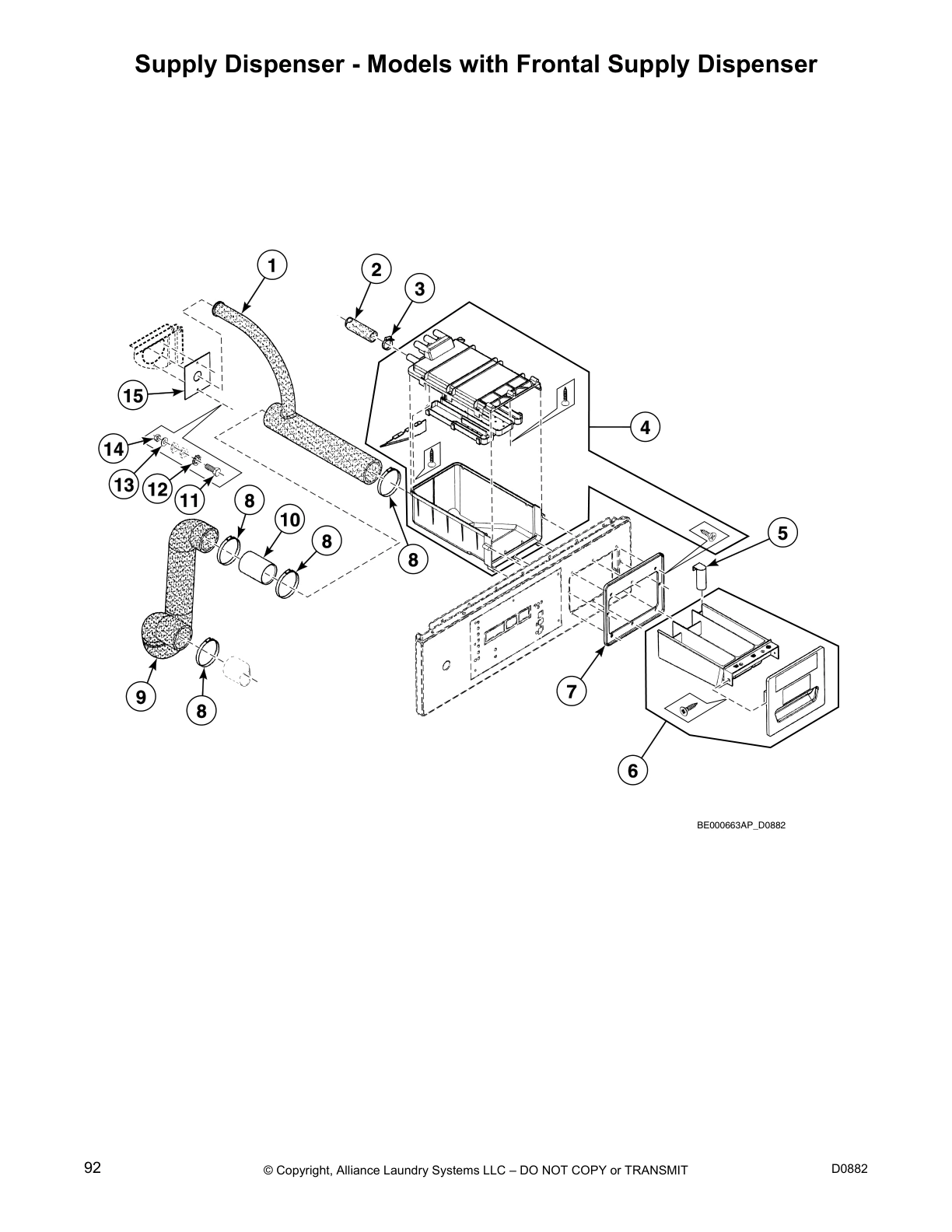 Supply Dispenser - Models with Frontal Supply Dispenser

1
2
3
15
4
14
13
12
11
8
10
8
8
5
9
8
7
6

BE000663AP_D0882

92

© Copyright, Alliance Laundry Systems LLC – DO NOT COPY or TRANSMIT

D0882