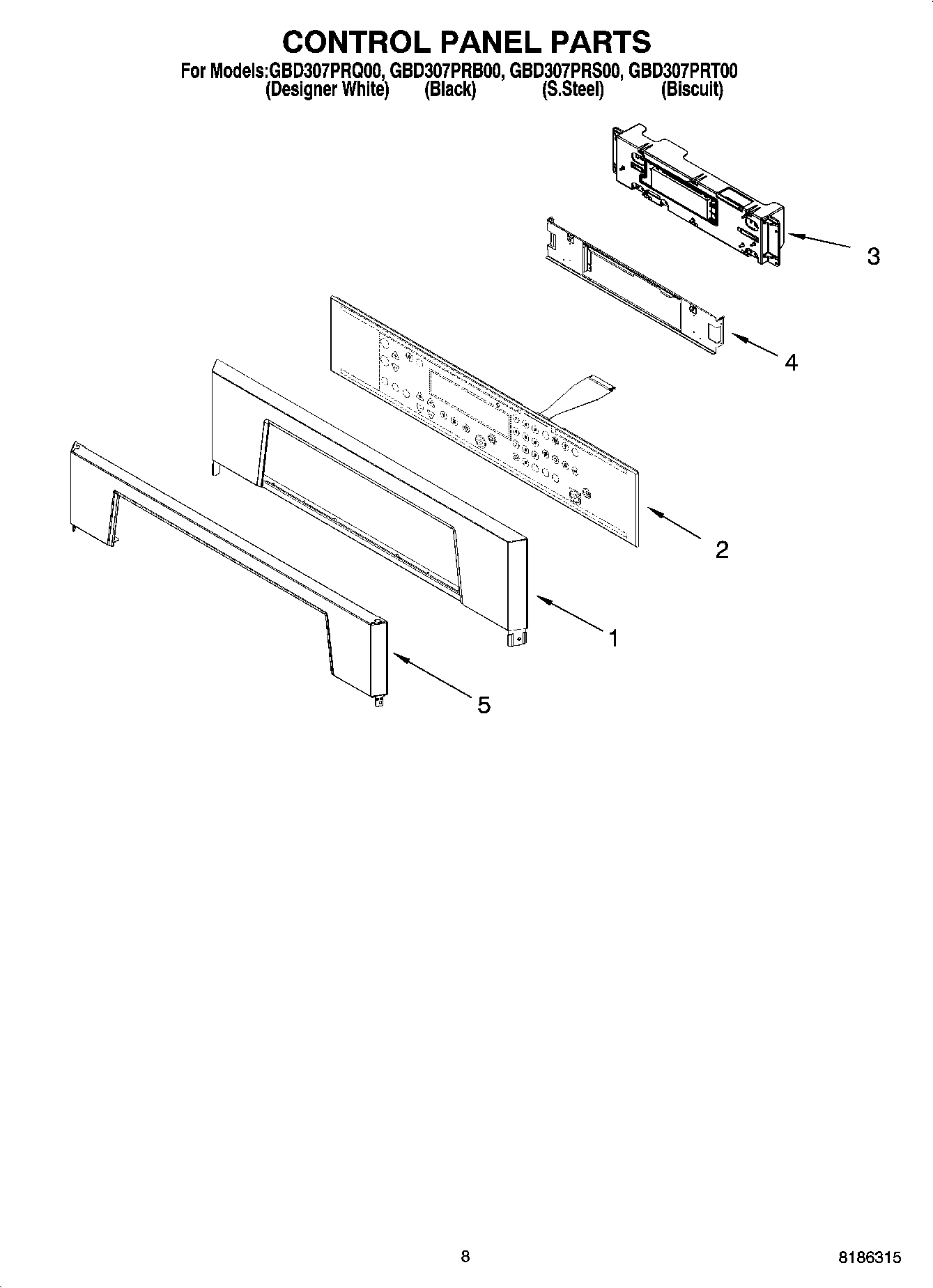 CONTROL PANEL PARTS

For Models:GBD307PRQ00, GBD307PRB00, GBD307PRS00, GBD307PRT00
(Designer White) (Black) (S.Steel) (Biscuit)

3

4

2

1

5

8

8186315